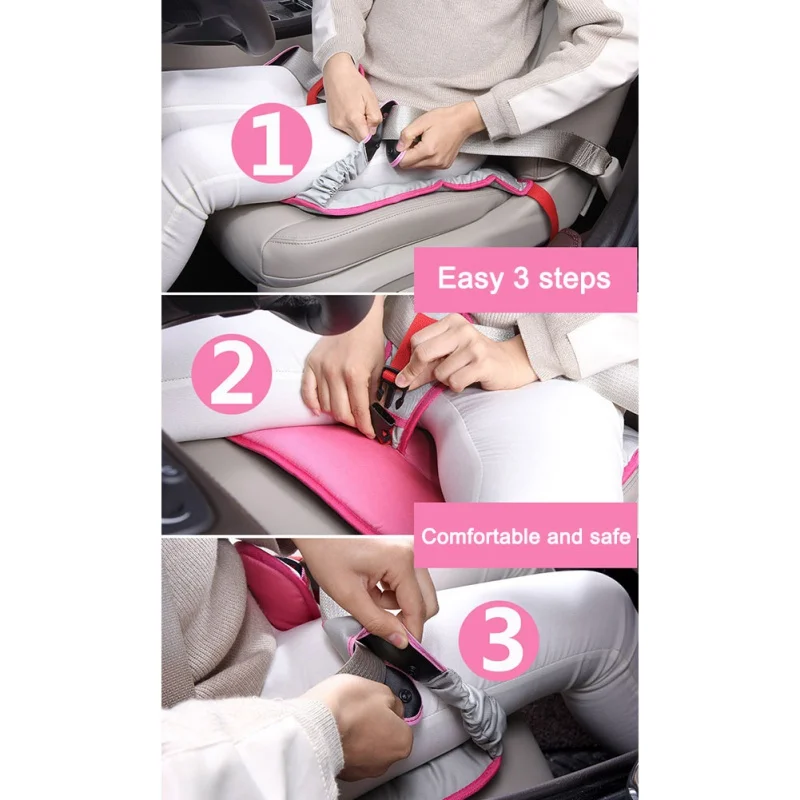 1

Easy 3 steps

2

Comfortable and safe

3