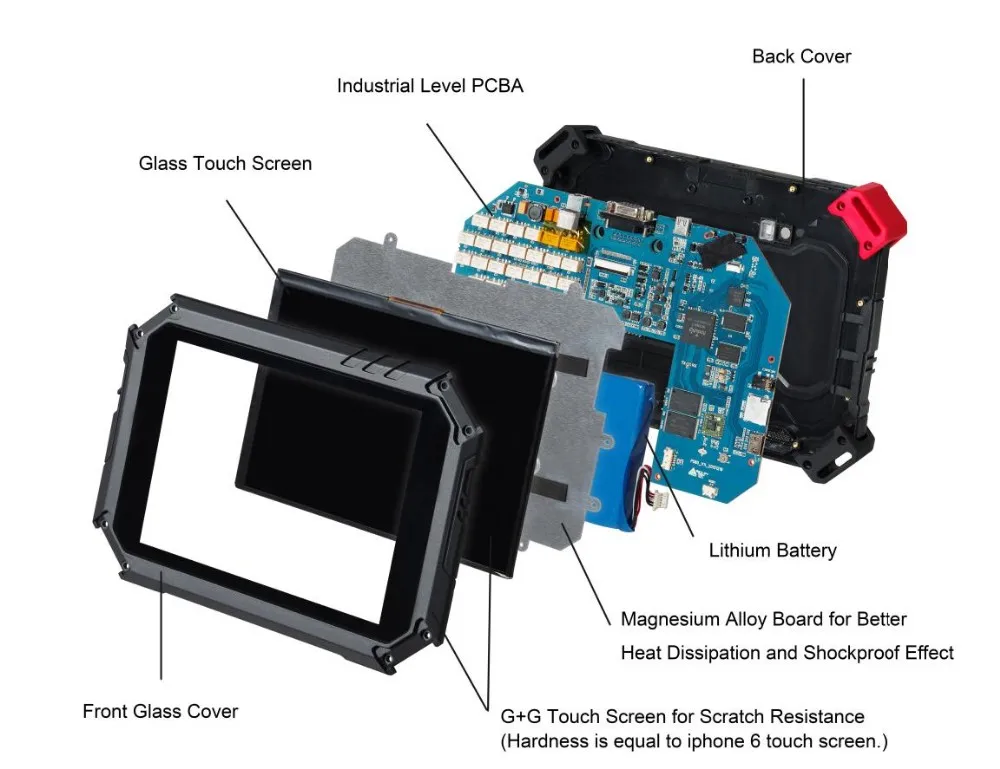 Back Cover

Industrial Level PCBA

Glass Touch Screen

Lithium Battery

Magnesium Alloy Board for Better Heat Dissipation and Shockproof Effect

Front Glass Cover

G+G Touch Screen for Scratch Resistance (Hardness is equal to iphone 6 touch screen.)