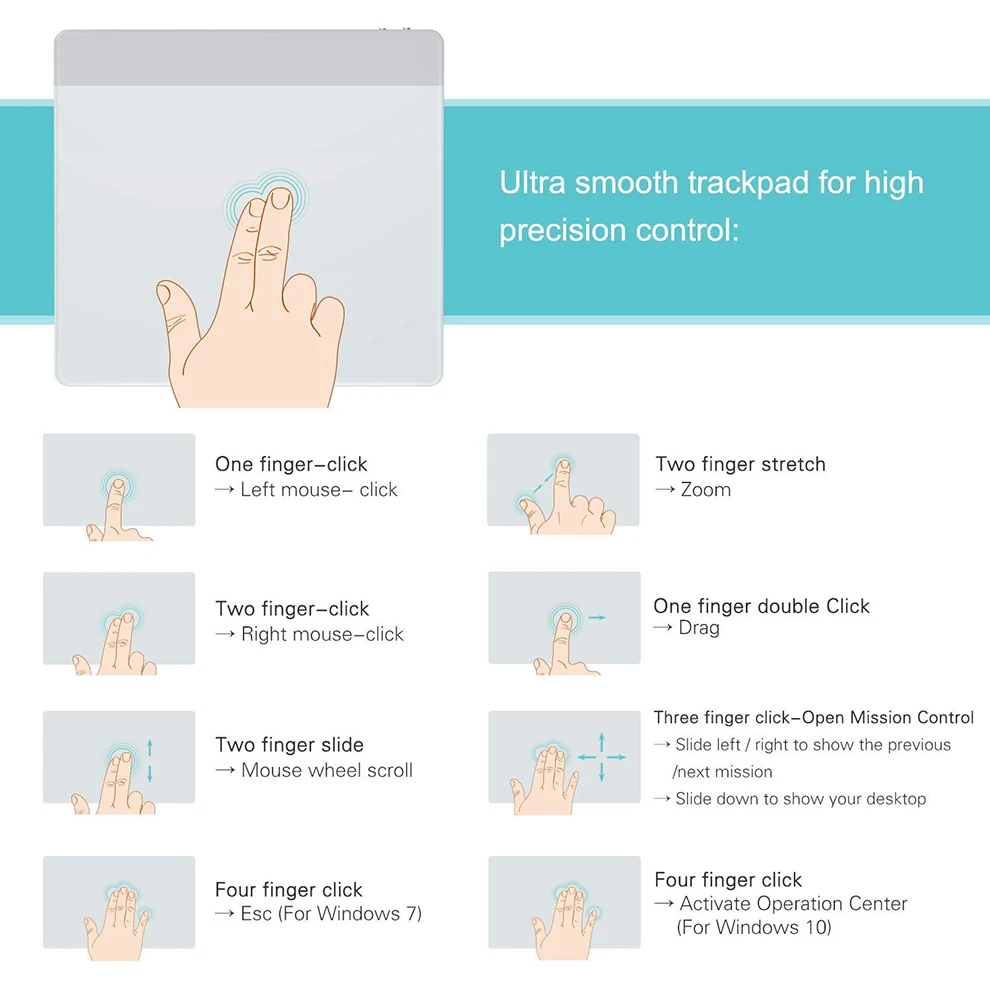 Ultra smooth trackpad for high precision control:

One finger–click
→ Left mouse– click

Two finger–click
→ Right mouse–click

Two finger slide
→ Mouse wheel scroll

Four finger click
→ Esc (For Windows 7)

Two finger stretch
→ Zoom

One finger double Click
→ Drag

Three finger click–Open Mission Control
→ Slide left / right to show the previous /next mission
→ Slide down to show your desktop

Four finger click
→ Activate Operation Center (For Windows 10)