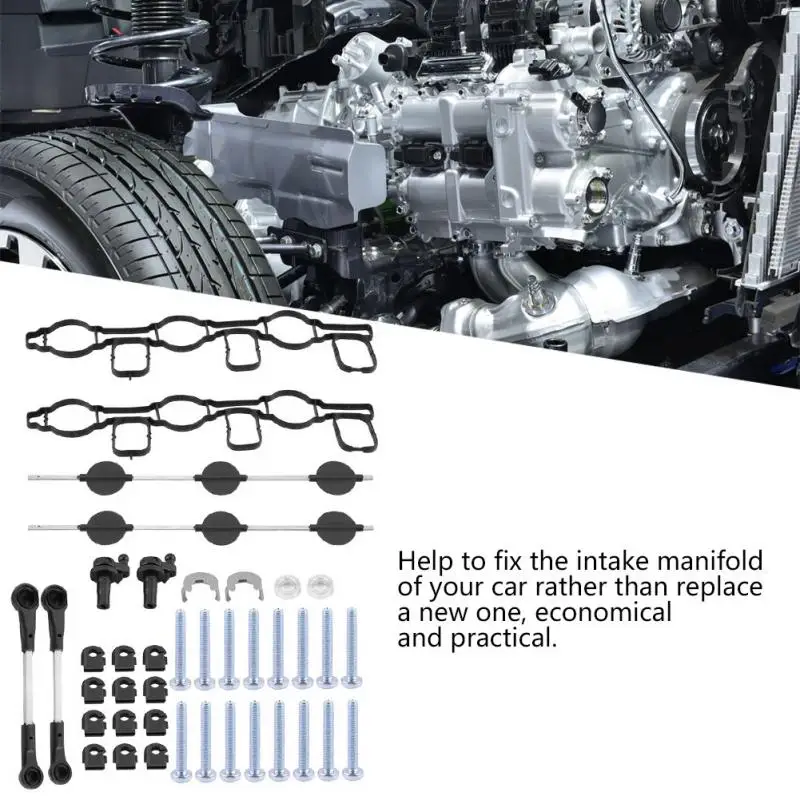 Help to fix the intake manifold of your car rather than replace a new one, economical and practical.