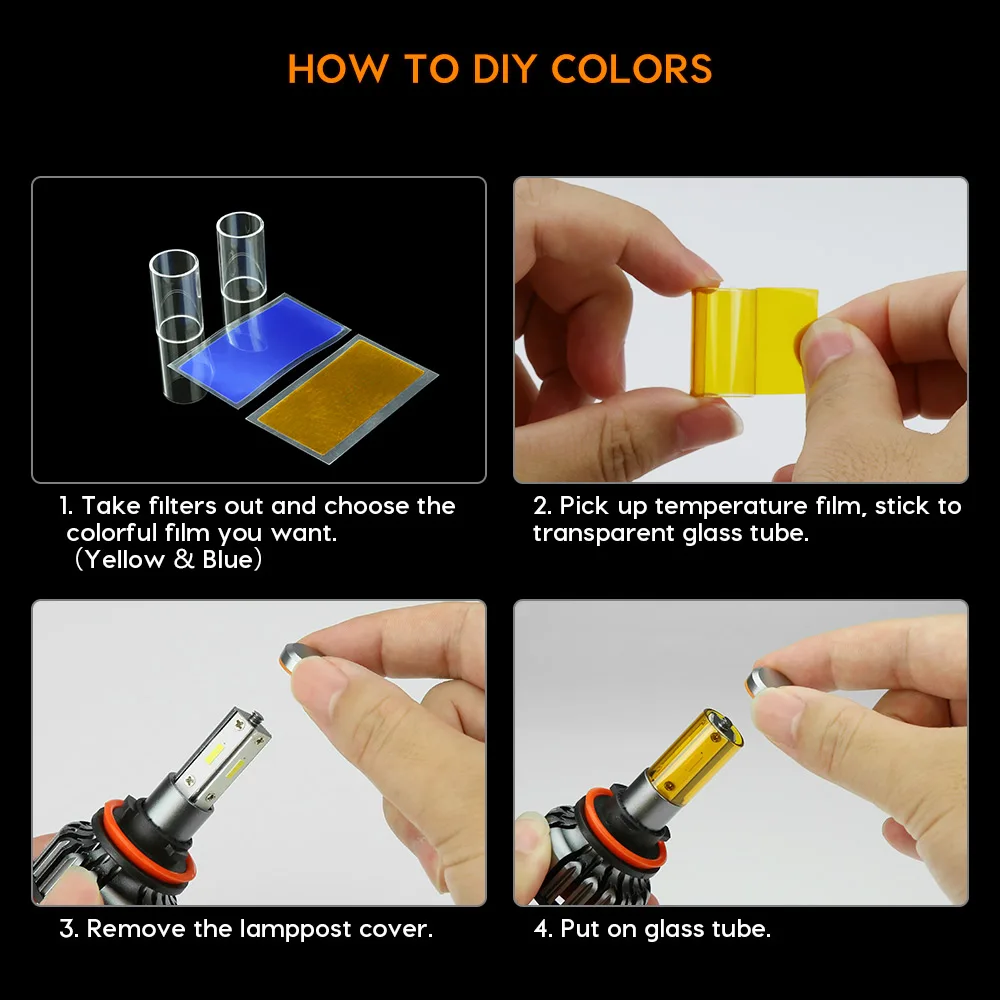 HOW TO DIY COLORS

1. Take filters out and choose the colorful film you want. （Yellow & Blue）

2. Pick up temperature film, stick to transparent glass tube.

3. Remove the lamppost cover.

4. Put on glass tube.