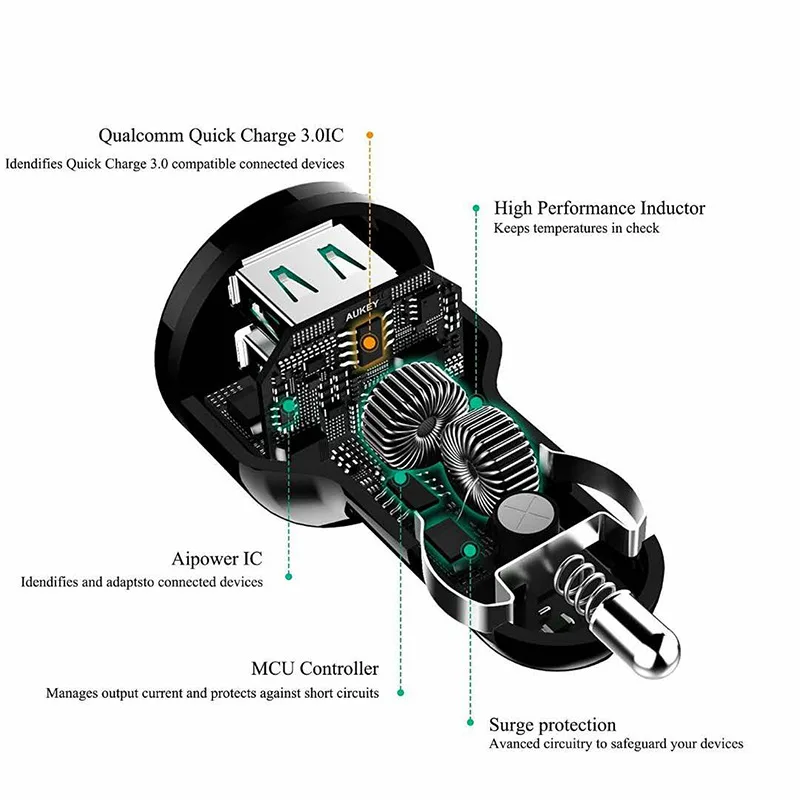 Qualcomm Quick Charge 3.0IC
Idendifies Quick Charge 3.0 compatible connected devices

High Performance Inductor
Keeps temperatures in check

AUKEY

Aipower IC
Idendifies and adaptsto connected devices

MCU Controller
Manages output current and protects against short circuits

Surge protection
Avanced circuitry to safeguard your devices