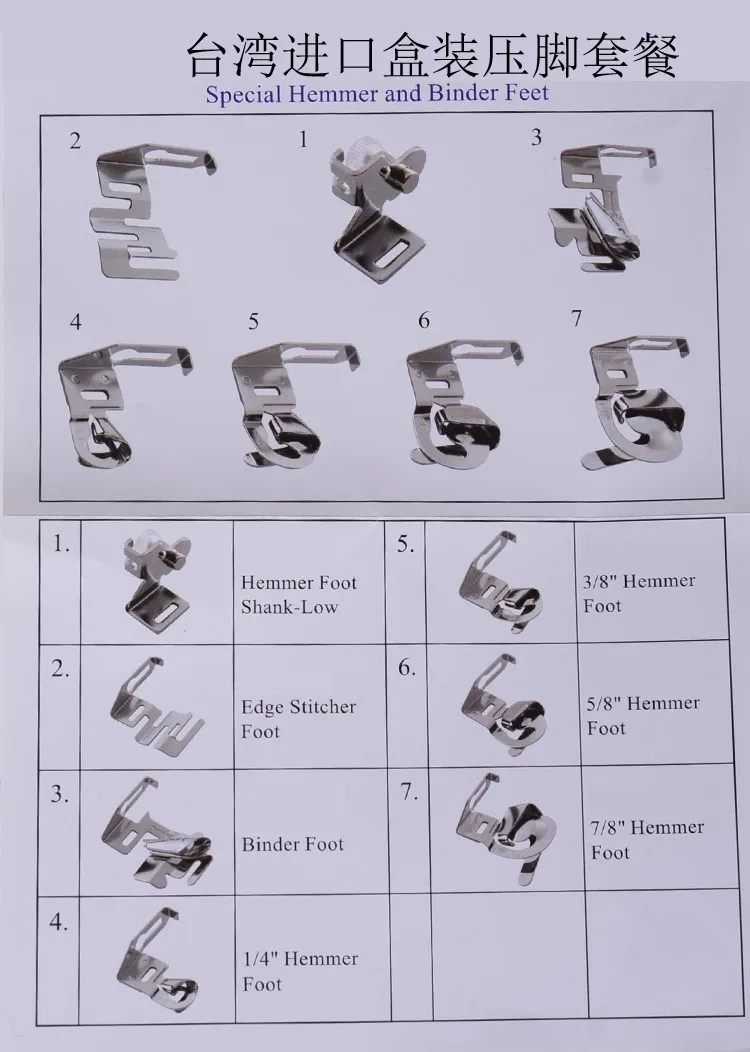 台湾进口盒装压脚套餐

Special Hemmer and Binder Feet

2 1 3

4 5 6 7

| | | | | | |
|---|---|---|---|---|---|
| 1. | | Hemmer Foot Shank-Low | 5. | | 3/8" Hemmer Foot |
| 2. | | Edge Stitcher Foot | 6. | | 5/8" Hemmer Foot |
| 3. | | Binder Foot | 7. | | 7/8" Hemmer Foot |
| 4. | | 1/4" Hemmer Foot | | | |