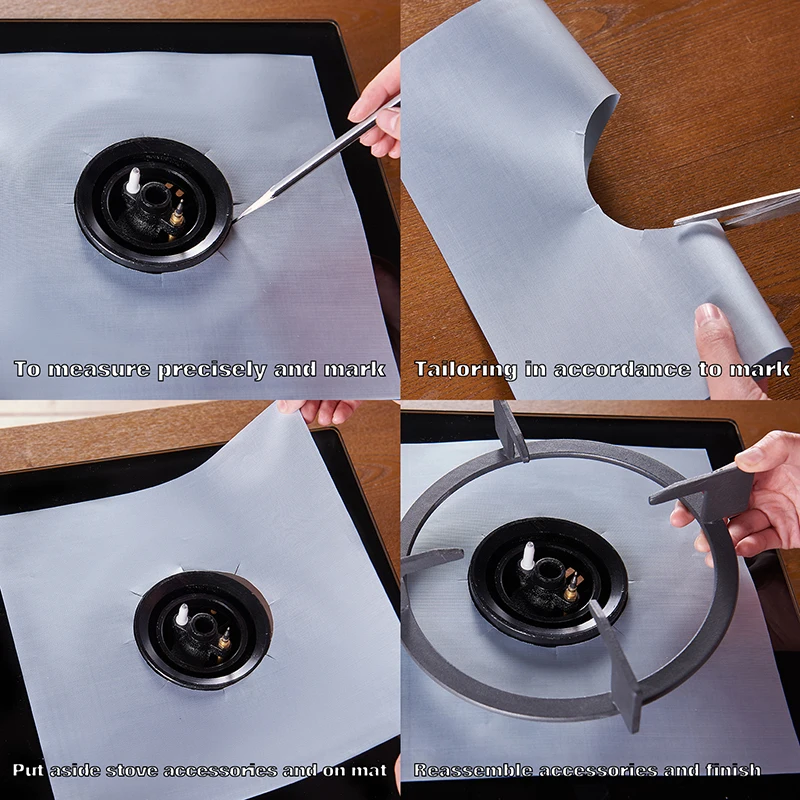 To measure precisely and mark

Tailoring in accordance to mark

Put aside stove accessories and on mat

Reassemble accessories and finish