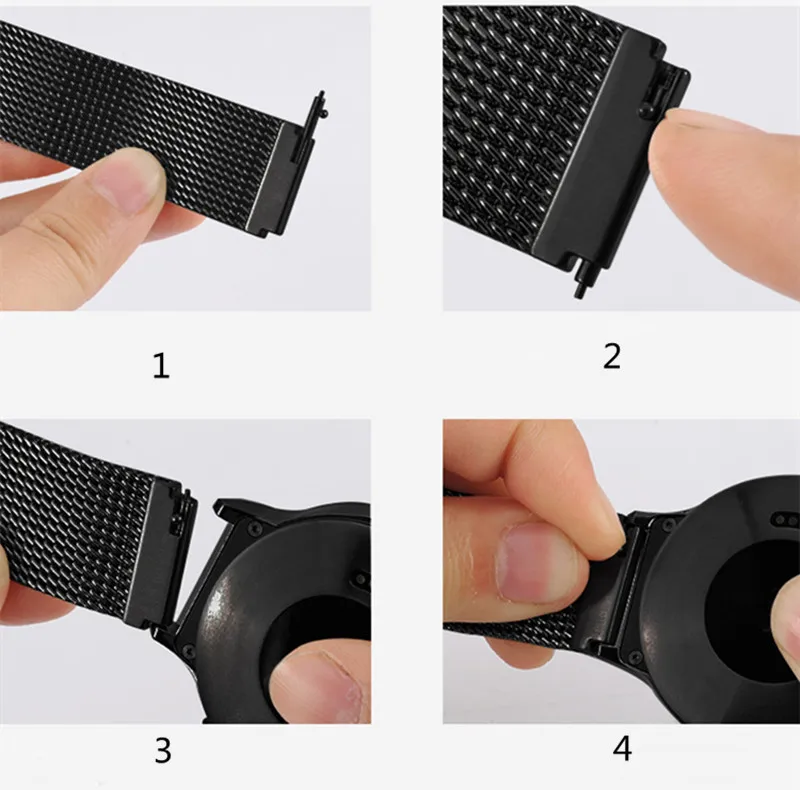 1

2

3

4