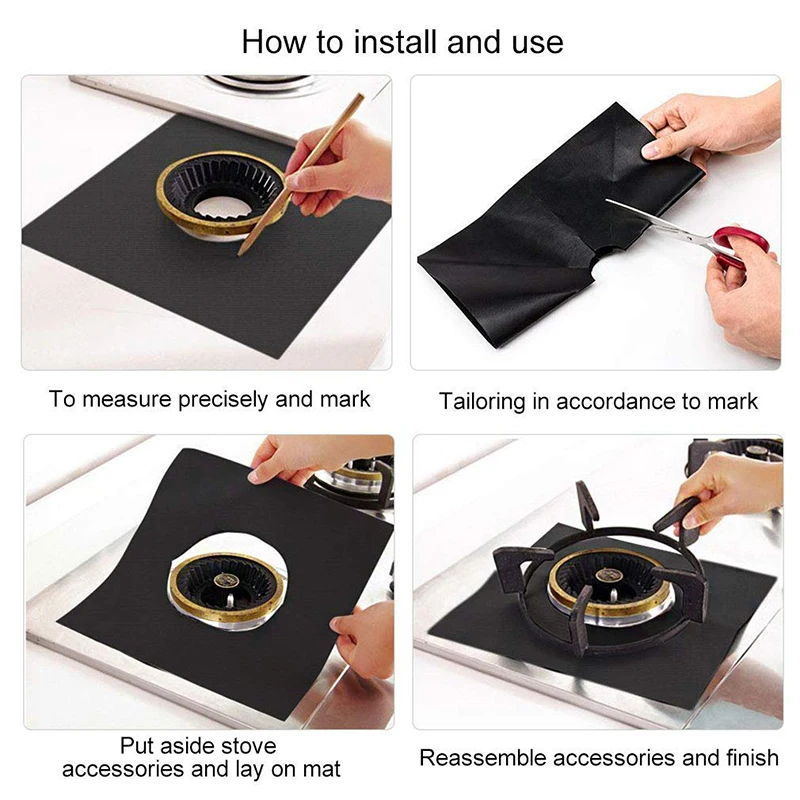 How to install and use

To measure precisely and mark

Tailoring in accordance to mark

Put aside stove accessories and lay on mat

Reassemble accessories and finish