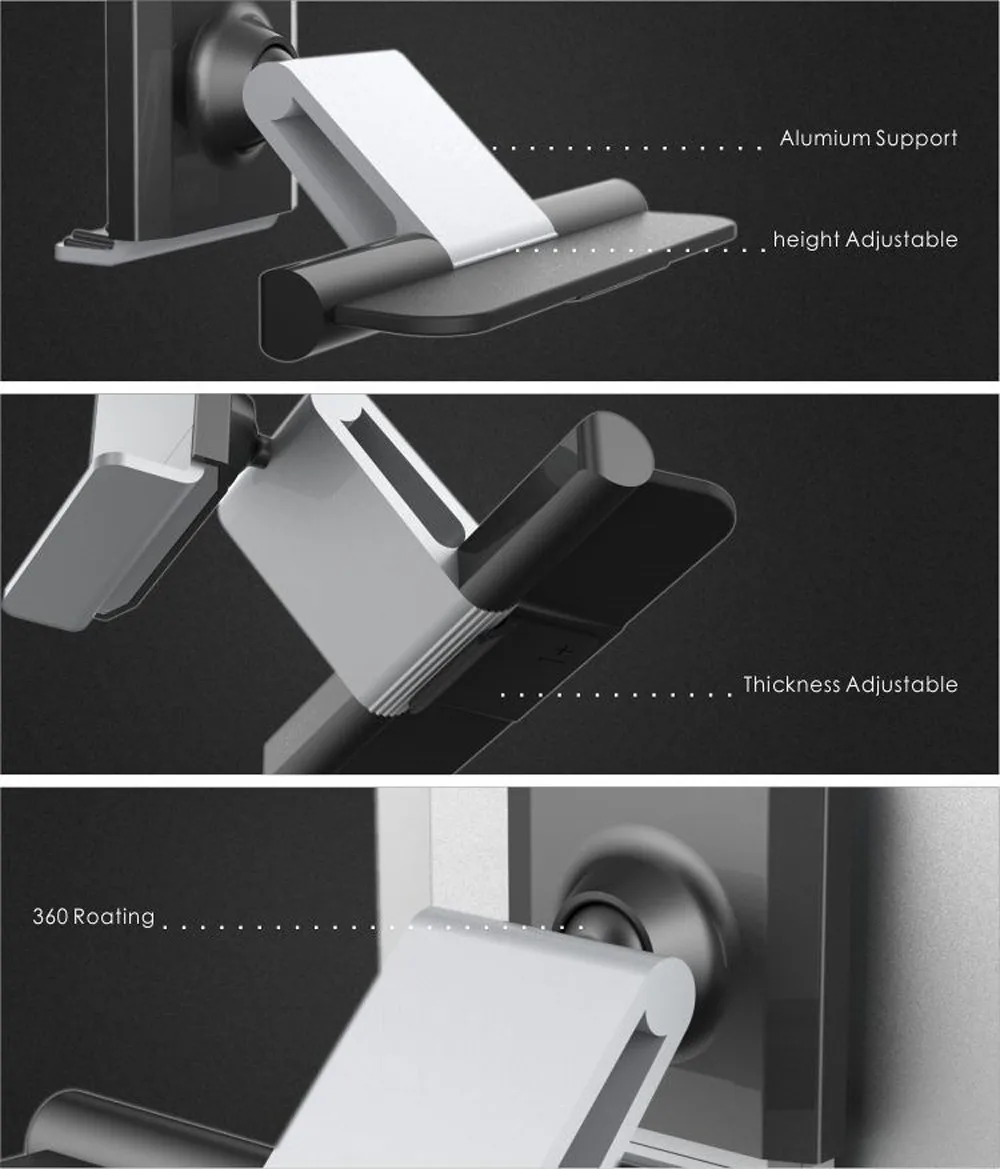 Alumium Support

height Adjustable

Thickness Adjustable

360 Roating