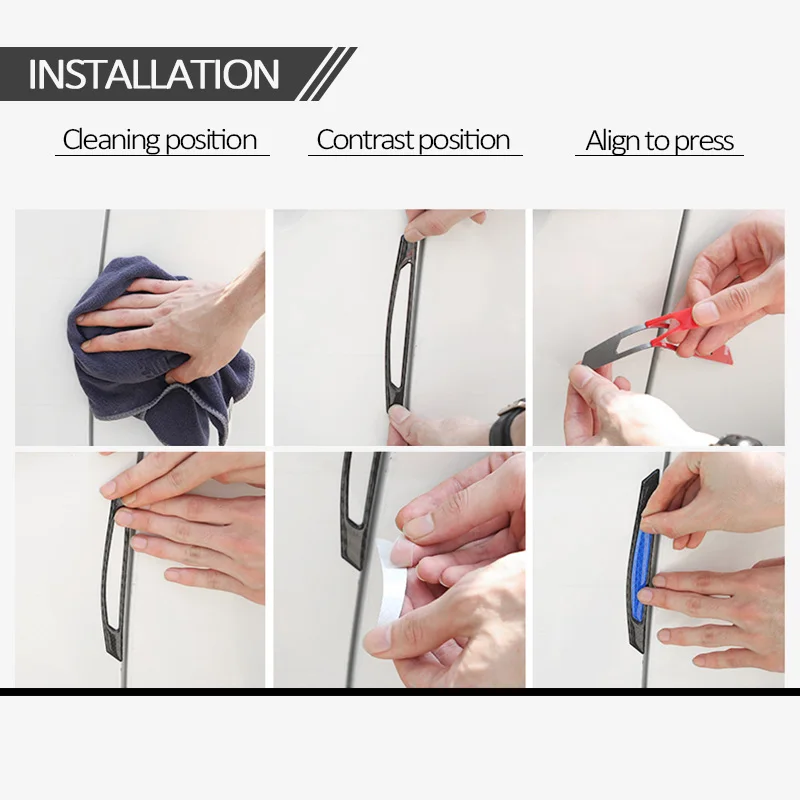 INSTALLATION

Cleaning position

Contrast position

Align to press