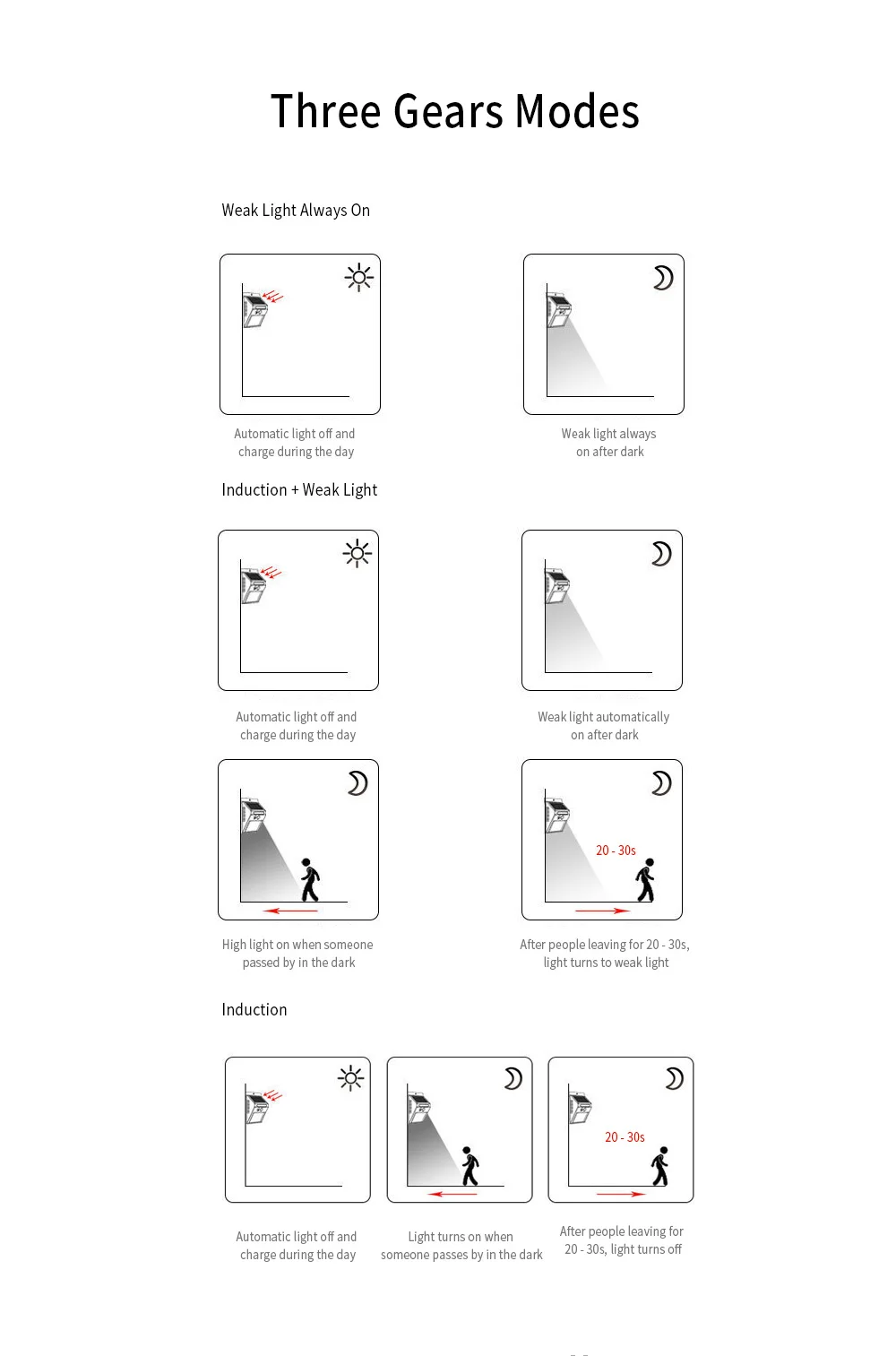 Three Gears Modes

Weak Light Always On

Automatic light off and charge during the day

Weak light always on after dark

Induction + Weak Light

Automatic light off and charge during the day

Weak light automatically on after dark

High light on when someone passed by in the dark

20 - 30s

After people leaving for 20 - 30s, light turns to weak light

Induction

Automatic light off and charge during the day

Light turns on when someone passes by in the dark

20 - 30s

After people leaving for 20 - 30s, light turns off