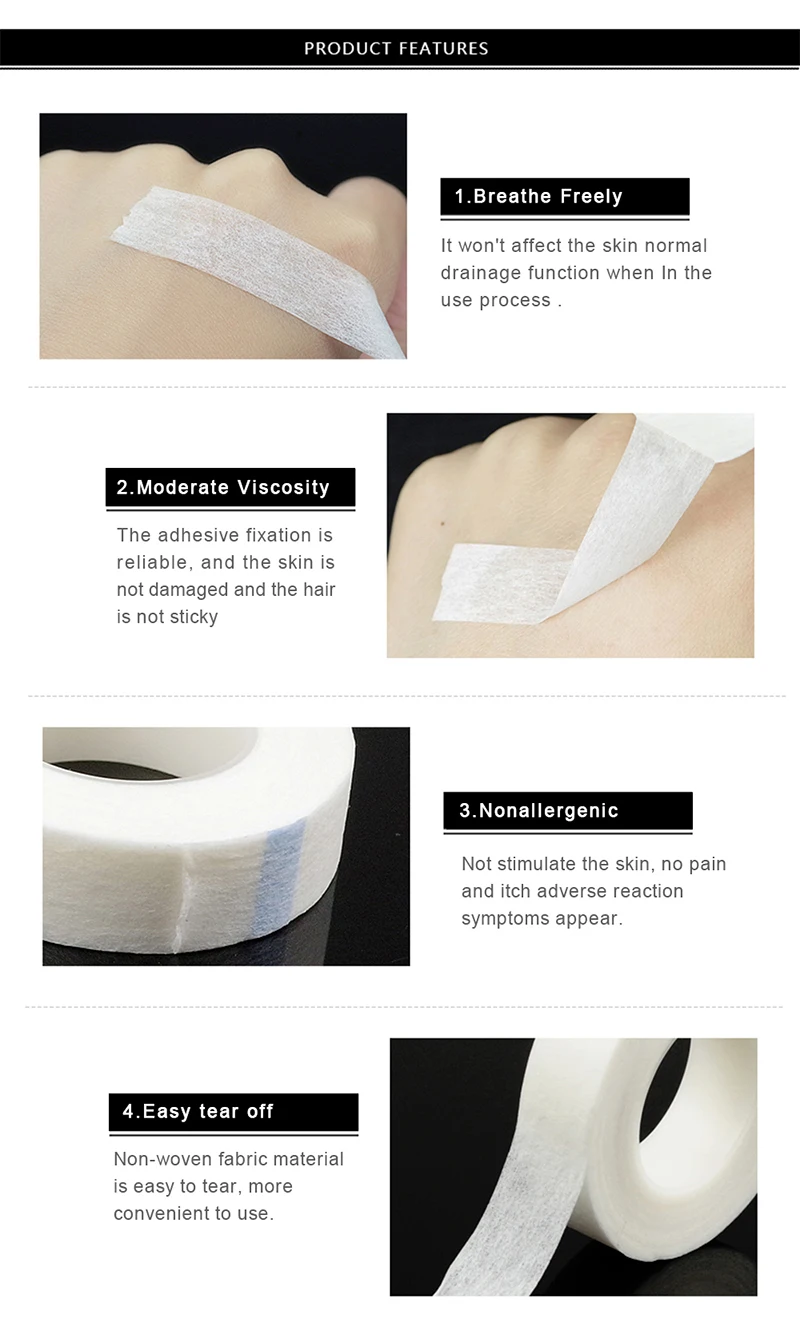 PRODUCT FEATURES

1.Breathe Freely

It won't affect the skin normal drainage function when In the use process .

2.Moderate Viscosity

The adhesive fixation is reliable, and the skin is not damaged and the hair is not sticky

3.Nonallergenic

Not stimulate the skin, no pain and itch adverse reaction symptoms appear.

4.Easy tear off

Non-woven fabric material is easy to tear, more convenient to use.