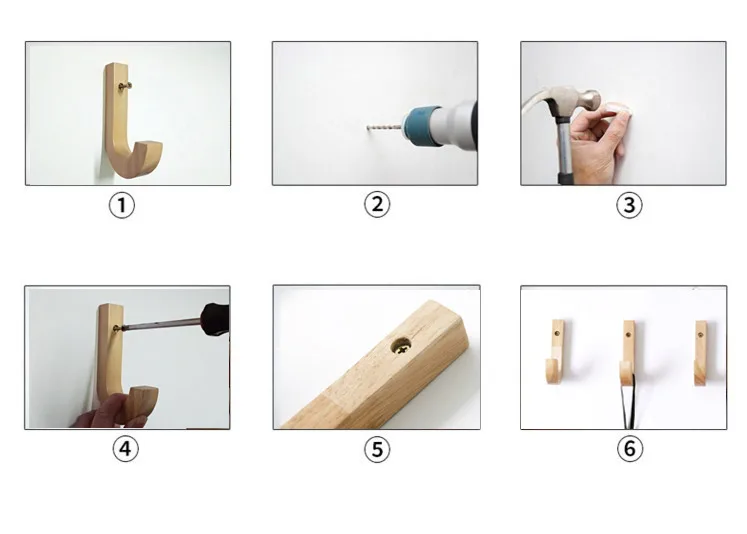 ①

②

③

④

⑤

⑥