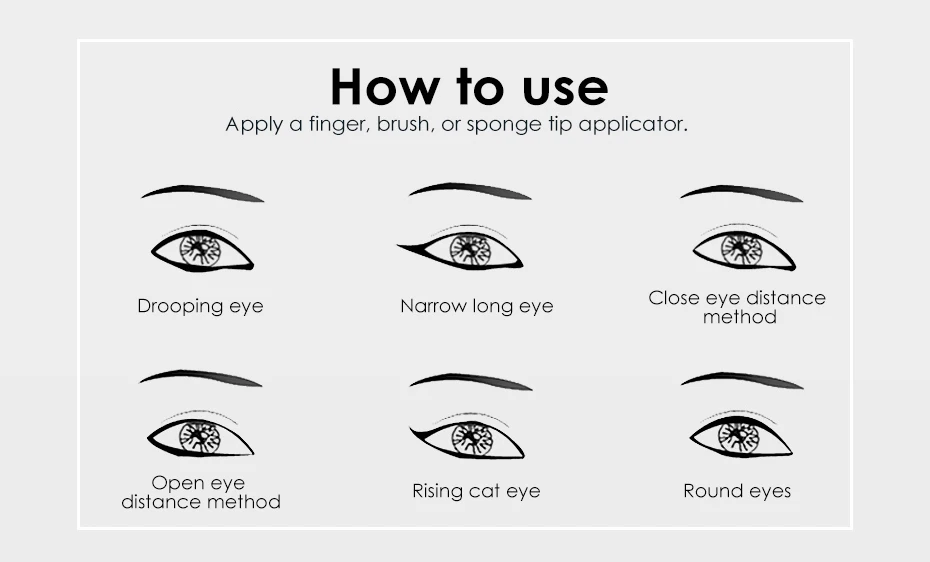 How to use
Apply a finger, brush, or sponge tip applicator.

Drooping eye

Narrow long eye

Close eye distance method

Open eye distance method

Rising cat eye

Round eyes