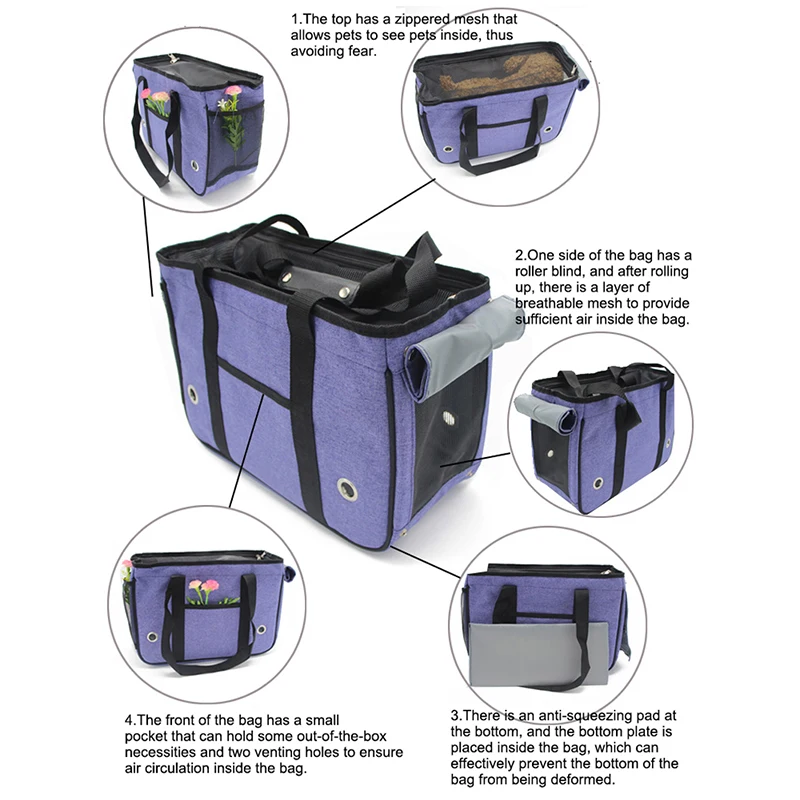 1.The top has a zippered mesh that allows pets to see pets inside, thus avoiding fear.

2.One side of the bag has a roller blind, and after rolling up, there is a layer of breathable mesh to provide sufficient air inside the bag.

4.The front of the bag has a small pocket that can hold some out-of-the-box necessities and two venting holes to ensure air circulation inside the bag.

3.There is an anti-squeezing pad at the bottom, and the bottom plate is placed inside the bag, which can effectively prevent the bottom of the bag from being deformed.