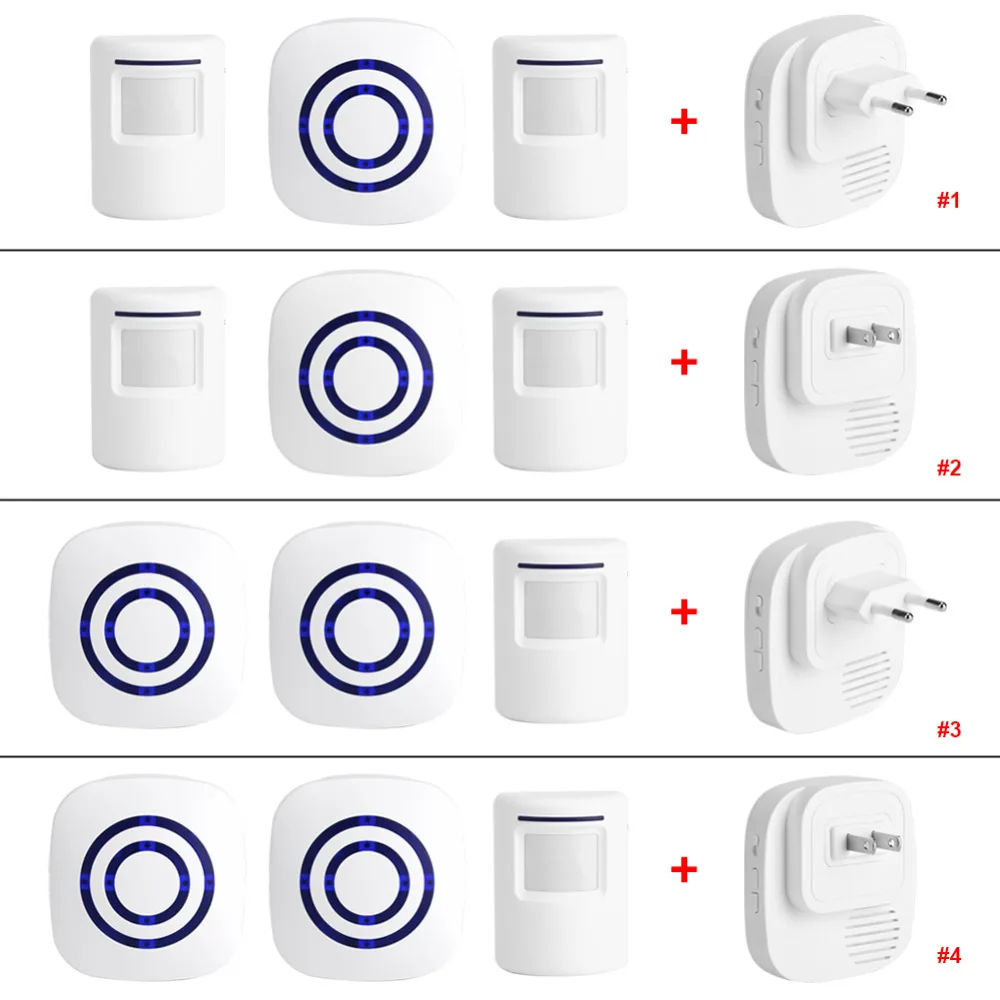 +
#1

+
#2

+
#3

+
#4