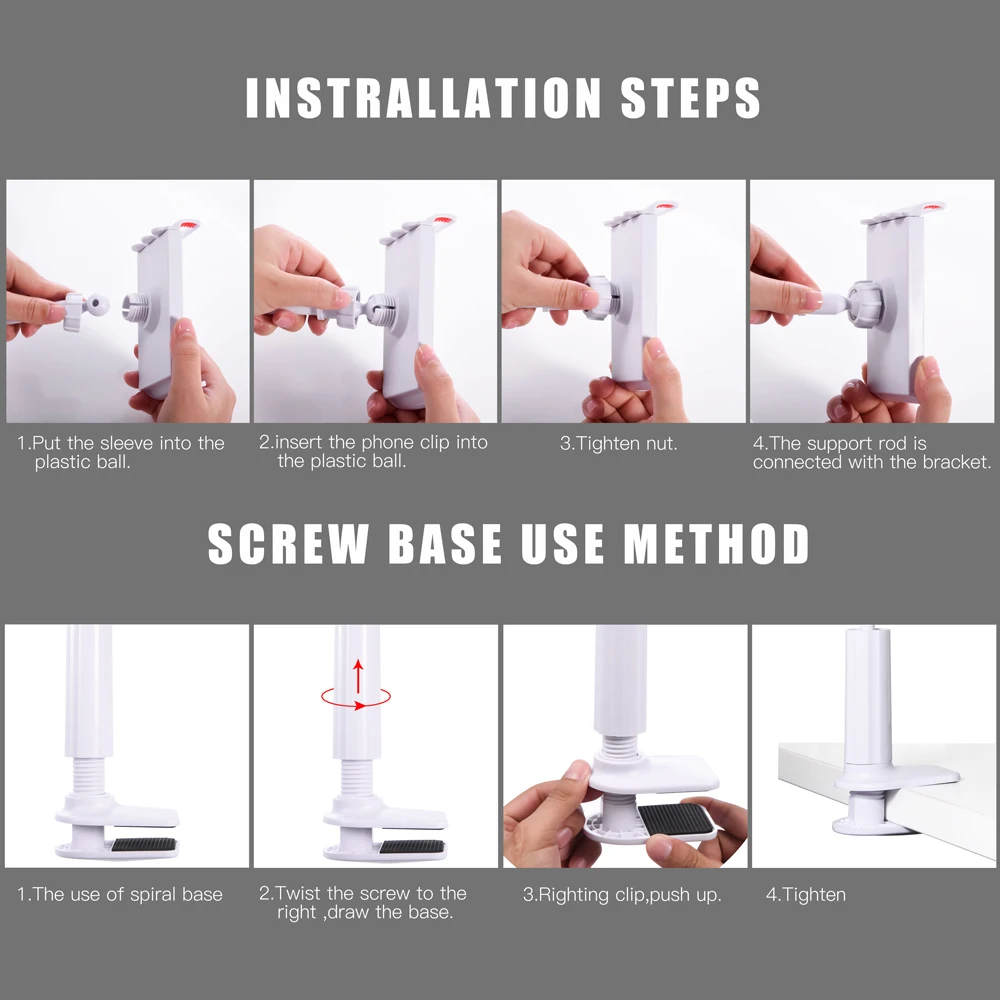 INSTRALLATION STEPS

1.Put the sleeve into the plastic ball.

2.insert the phone clip into the plastic ball.

3.Tighten nut.

4.The support rod is connected with the bracket.

SCREW BASE USE METHOD

1.The use of spiral base

2.Twist the screw to the right ,draw the base.

3.Righting clip,push up.

4.Tighten