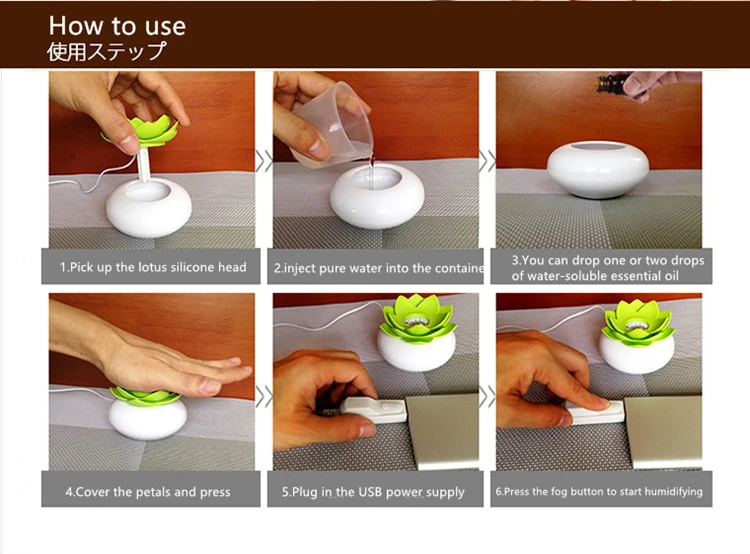 How to use
使用ステップ

1.Pick up the lotus silicone head

2.inject pure water into the containe

3.You can drop one or two drops of water-soluble essential oil

4.Cover the petals and press

5.Plug in the USB power supply

6.Press the fog button to start humidifying