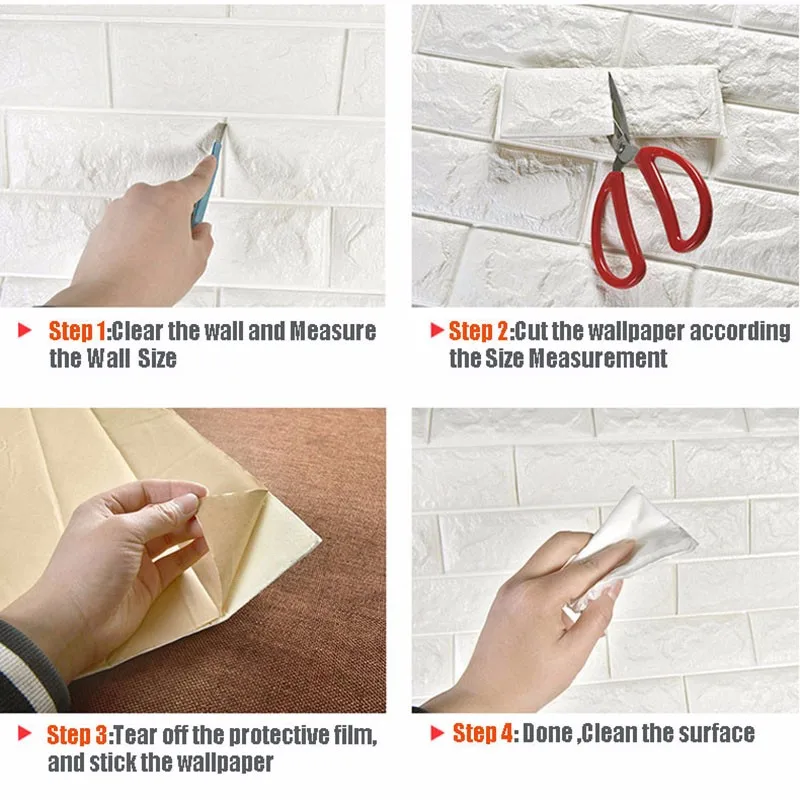 Step 1:Clear the wall and Measure the Wall Size

Step 2:Cut the wallpaper according the Size Measurement

Step 3:Tear off the protective film, and stick the wallpaper

Step 4: Done ,Clean the surface