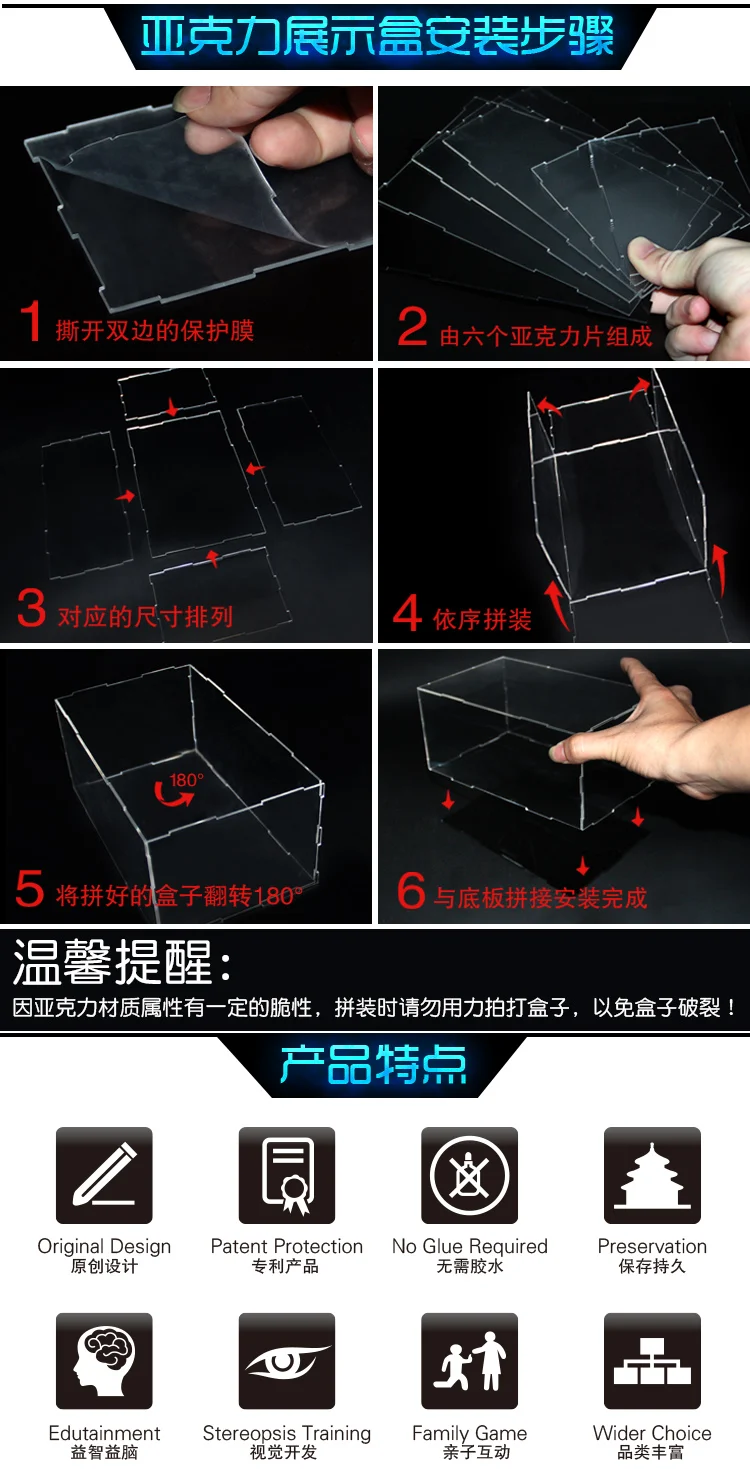 亚克力展示盒安装步骤

1 撕开双边的保护膜

2 由六个亚克力片组成

3 对应的尺寸排列

4 依序拼装

180°

5 将拼好的盒子翻转180°

6 与底板拼接安装完成

温馨提醒:

因亚克力材质属性有一定的脆性，拼装时请勿用力拍打盒子，以免盒子破裂！

产品特点

Original Design
原创设计

Patent Protection
专利产品

No Glue Required
无需胶水

Preservation
保存持久

Edutainment
益智益脑

Stereopsis Training
视觉开发

Family Game
亲子互动

Wider Choice
品类丰富