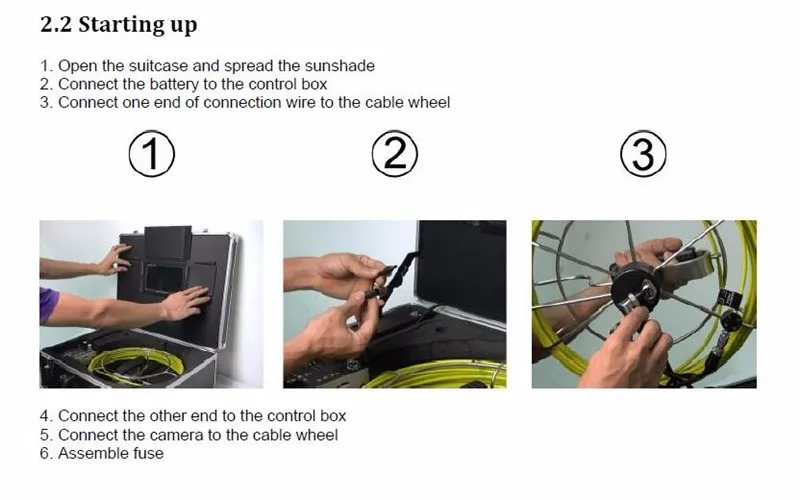 2.2 Starting up

1. Open the suitcase and spread the sunshade
2. Connect the battery to the control box
3. Connect one end of connection wire to the cable wheel

①

②

③

4. Connect the other end to the control box
5. Connect the camera to the cable wheel
6. Assemble fuse