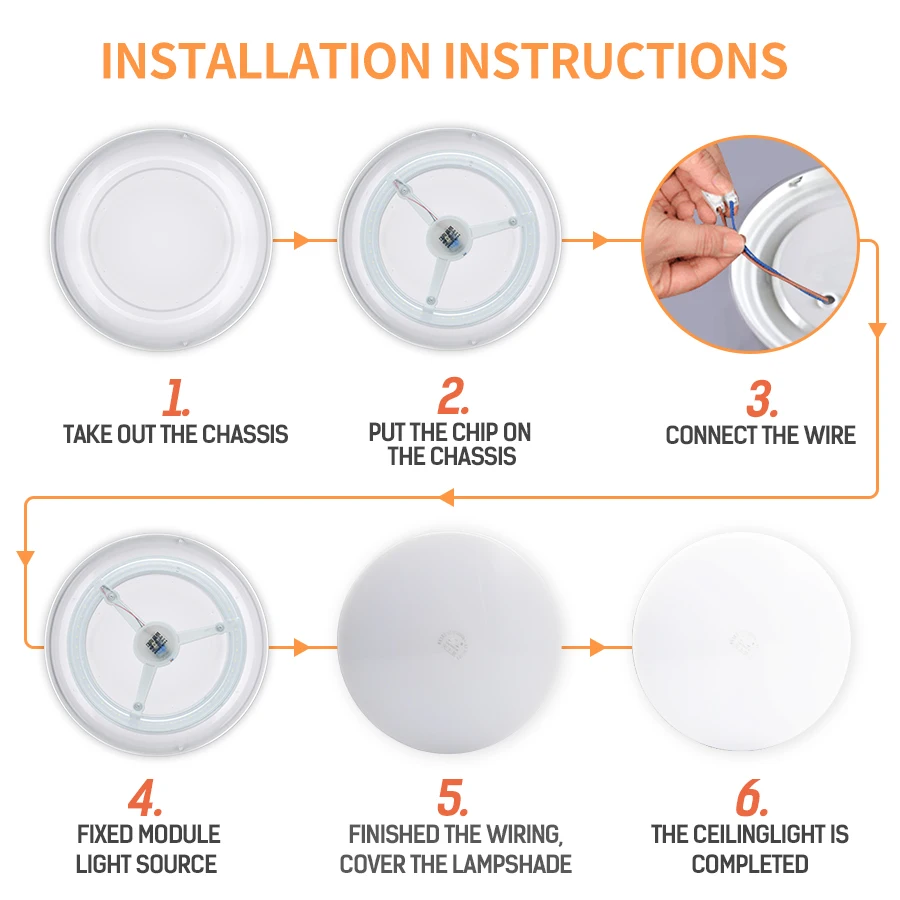 INSTALLATION INSTRUCTIONS

1.
TAKE OUT THE CHASSIS

2.
PUT THE CHIP ON THE CHASSIS

3.
CONNECT THE WIRE

4.
FIXED MODULE LIGHT SOURCE

5.
FINISHED THE WIRING, COVER THE LAMPSHADE

6.
THE CEILINGLIGHT IS COMPLETED