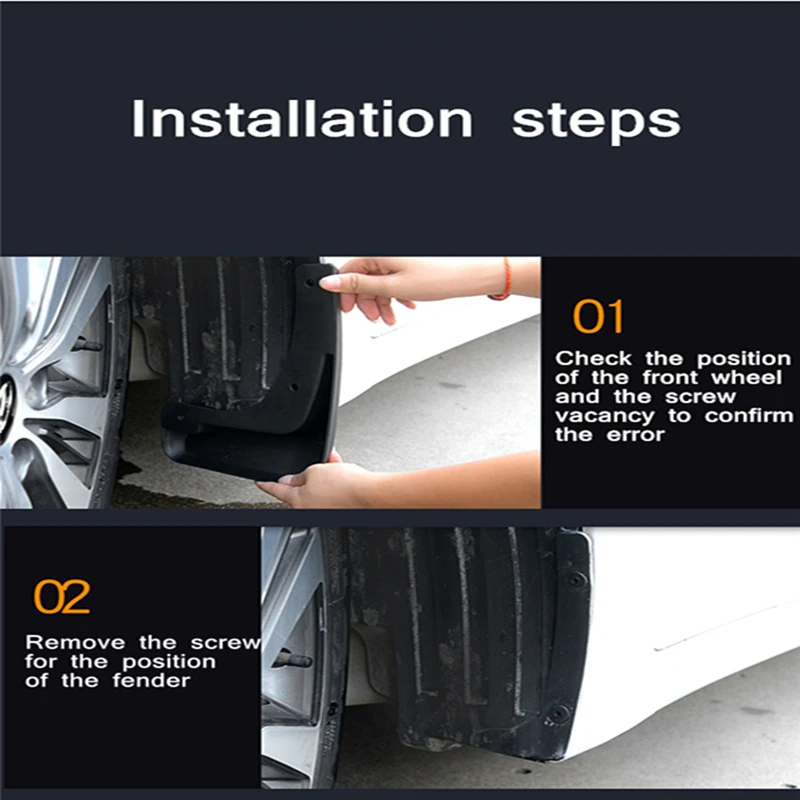 Installation steps

01

Check the position of the front wheel and the screw vacancy to confirm the error

02

Remove the screw for the position of the fender