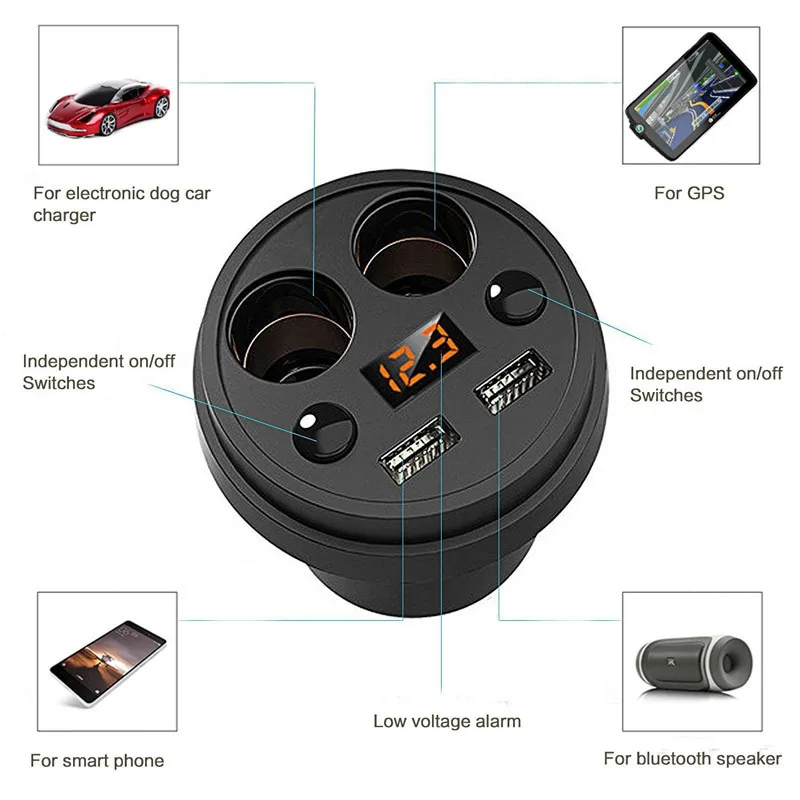 For electronic dog car charger

For GPS

Independent on/off Switches

12.3

Independent on/off Switches

Low voltage alarm

For smart phone

For bluetooth speaker