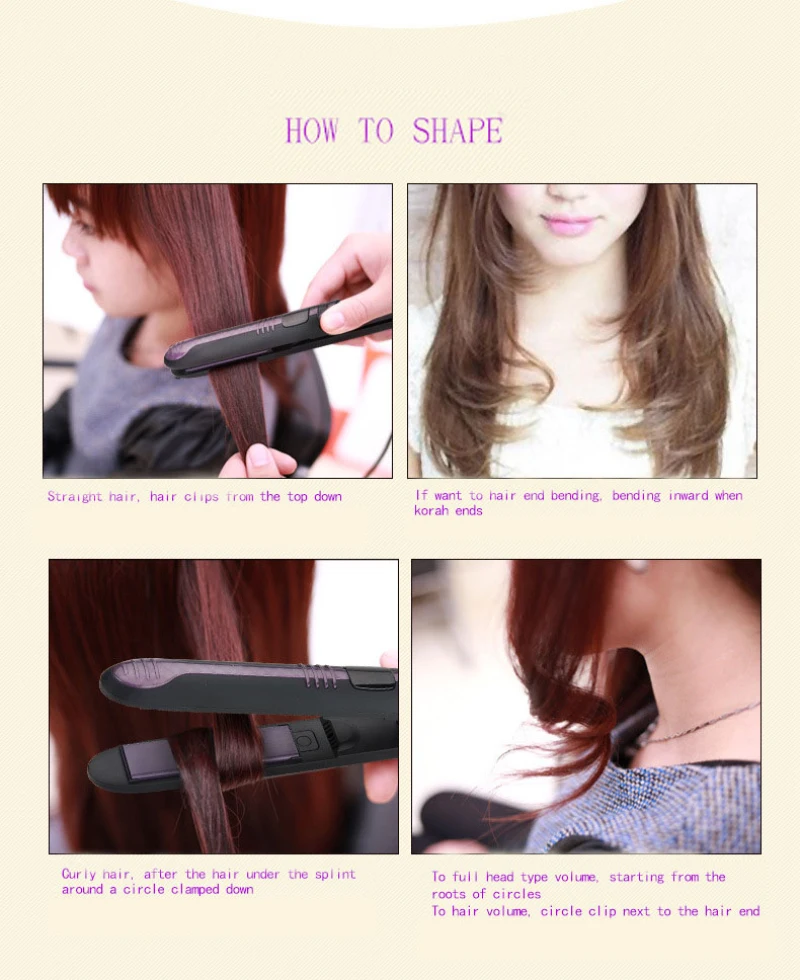 HOW TO SHAPE

Straight hair, hair clips from the top down

If want to hair end bending, bending inward when korah ends

Curly hair, after the hair under the splint around a circle clamped down

To full head type volume, starting from the roots of circles
To hair volume, circle clip next to the hair end