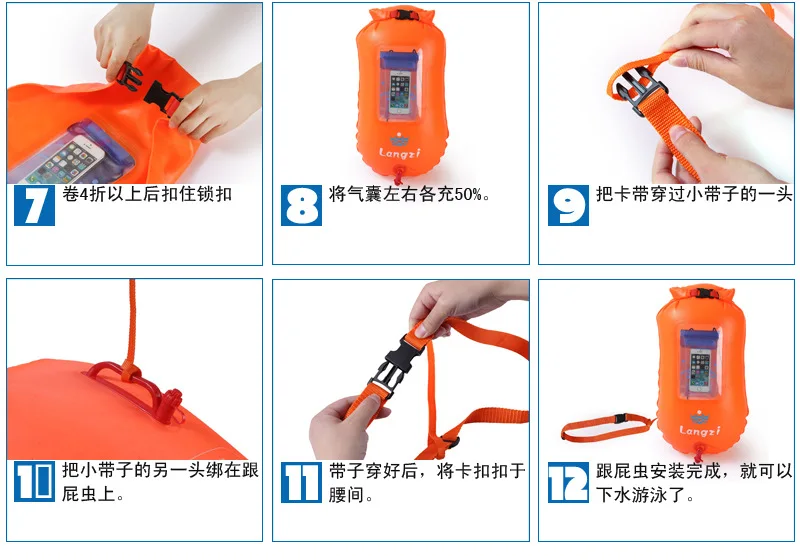 7 卷4折以上后扣住锁扣

Langzi

8 将气囊左右各充50%。

9 把卡带穿过小带子的一头

10 把小带子的另一头绑在跟屁虫上。

11 带子穿好后，将卡扣扣于腰间。

Langzi

12 跟屁虫安装完成，就可以下水游泳了。