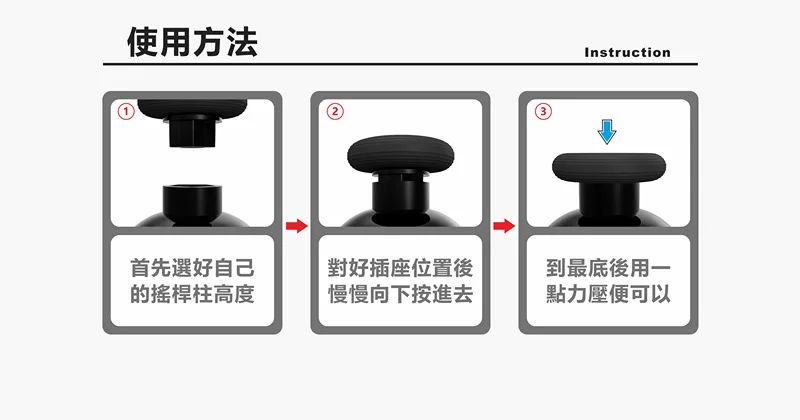 使用方法

Instruction

①

首先選好自己的搖桿柱高度

②

對好插座位置後慢慢向下按進去

③

到最底後用一點力壓便可以