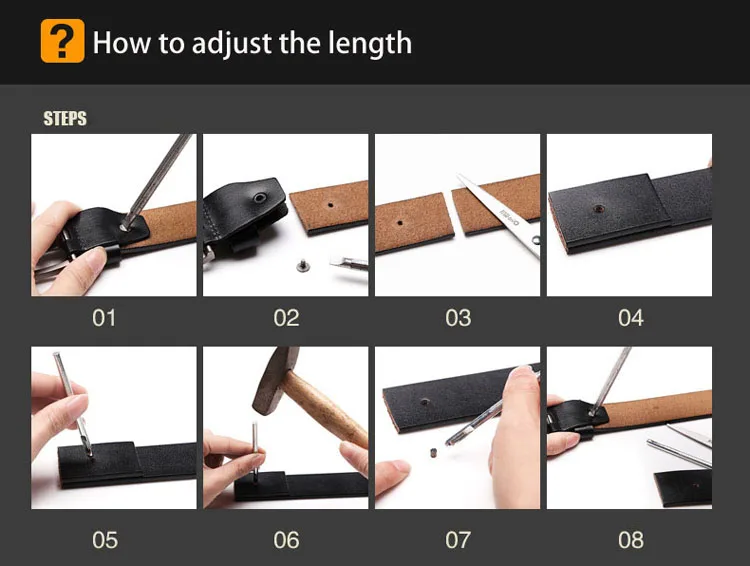 ? How to adjust the length

STEPS

01

02

03

04

05

06

07

08