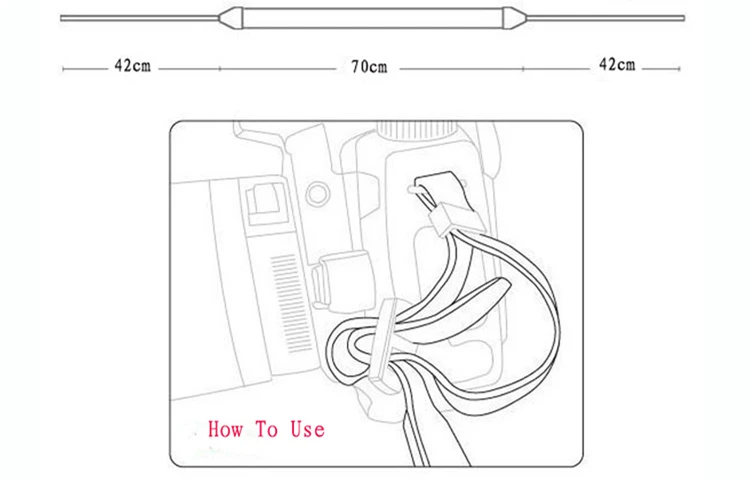 42cm 70cm 42cm

How To Use