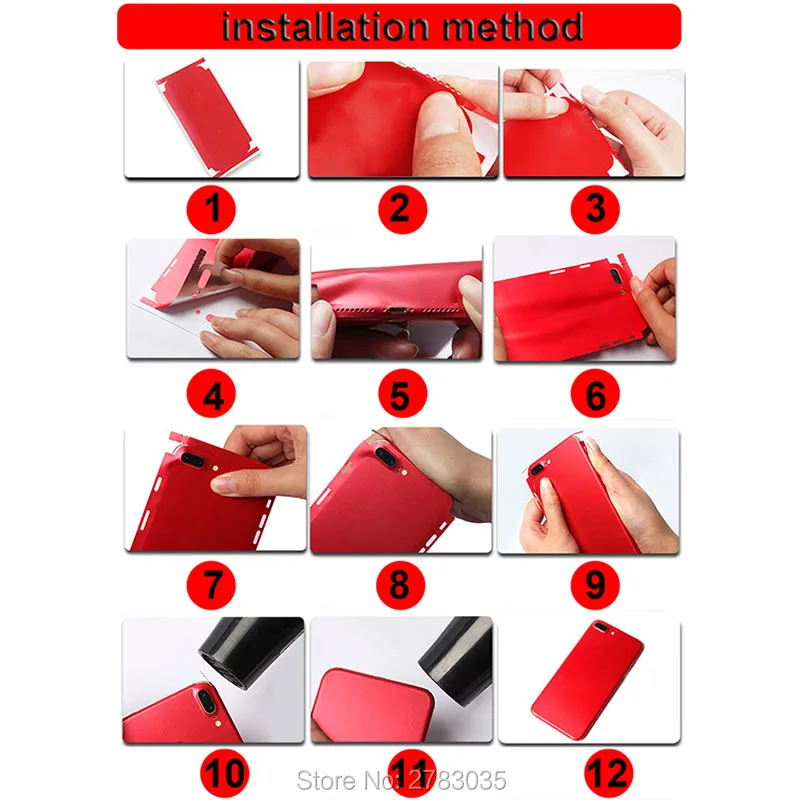 installation method

1

2

3

4

5

6

7

8

9

10

11

12

Store No: 2783035