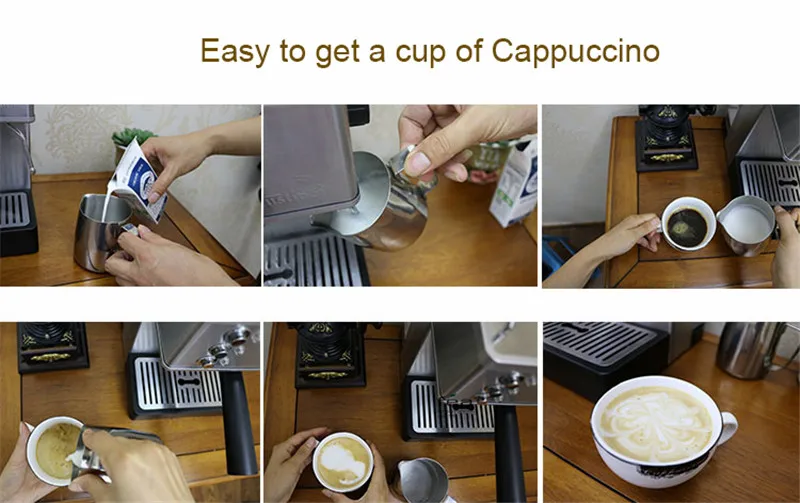 Easy to get a cup of Cappuccino