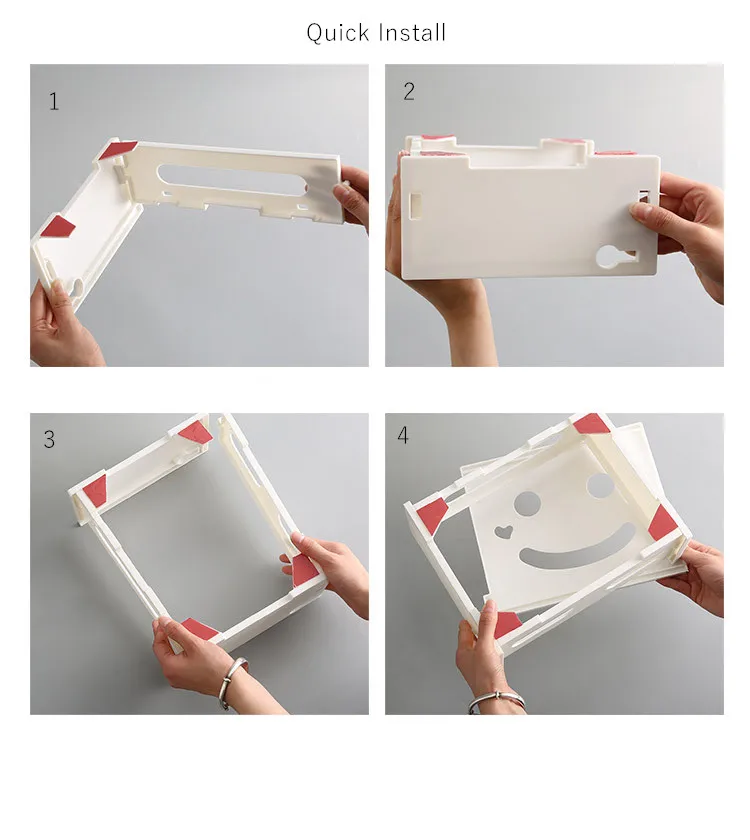 Quick Install

1

2

3

4