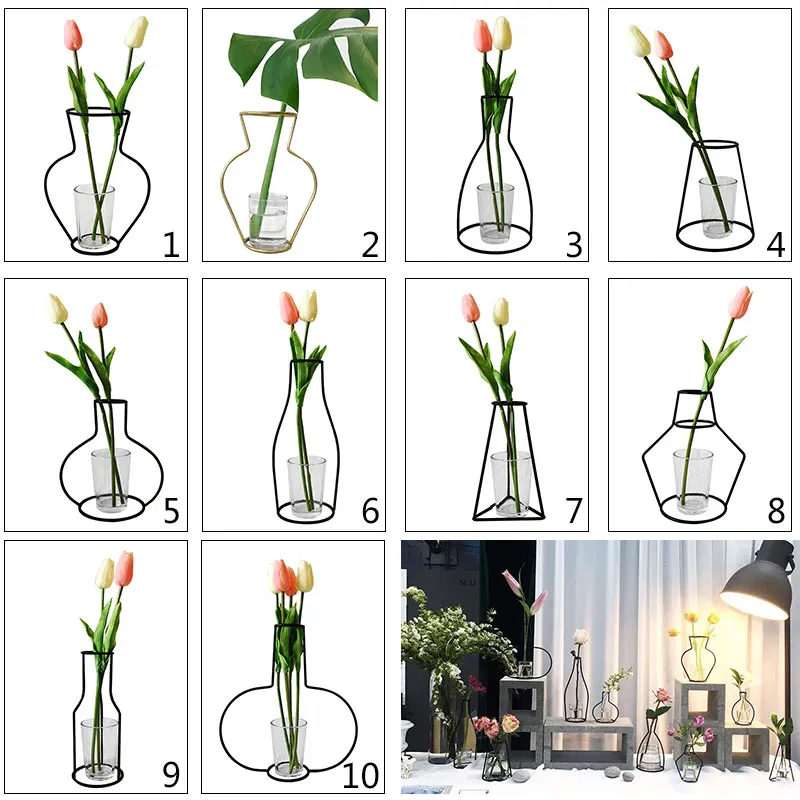 1
2
3
4
5
6
7
8
9
10