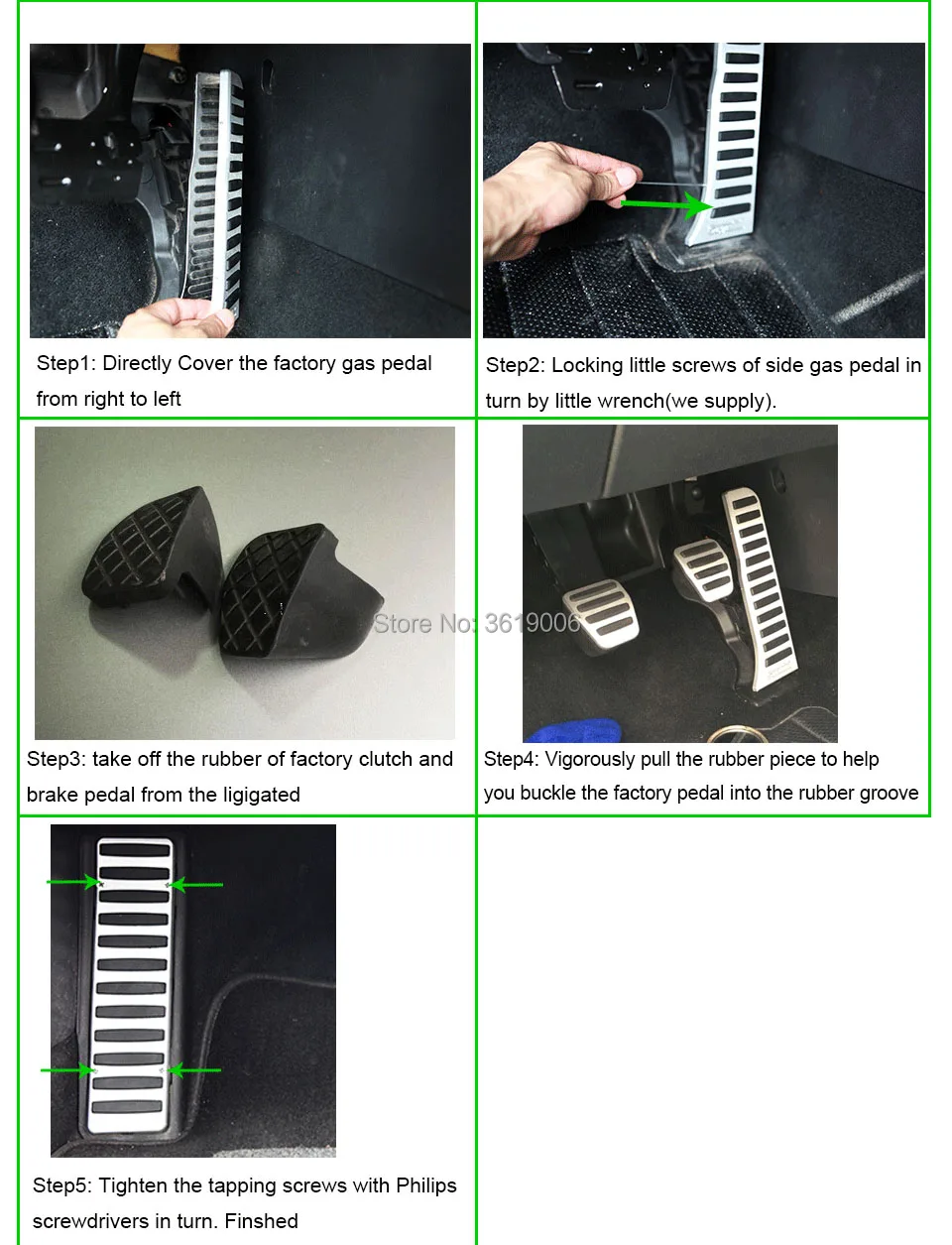 Step1: Directly Cover the factory gas pedal from right to left

Step2: Locking little screws of side gas pedal in turn by little wrench(we supply).

Step3: take off the rubber of factory clutch and brake pedal from the ligigated

Step4: Vigorously pull the rubber piece to help you buckle the factory pedal into the rubber groove

Step5: Tighten the tapping screws with Philips screwdrivers in turn. Finshed

Store No: 3619006