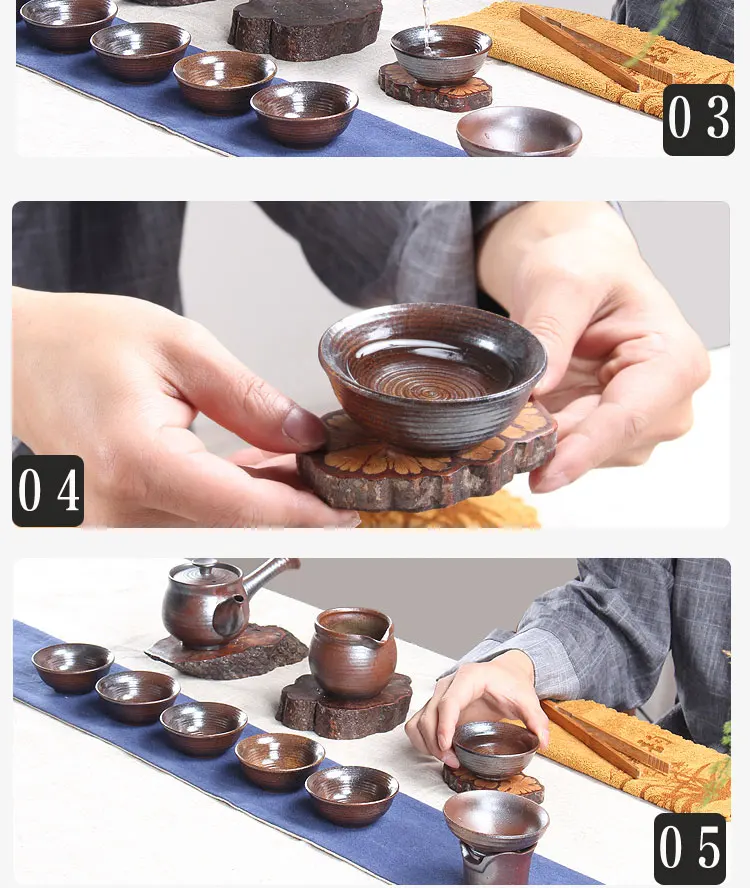 03

04

05