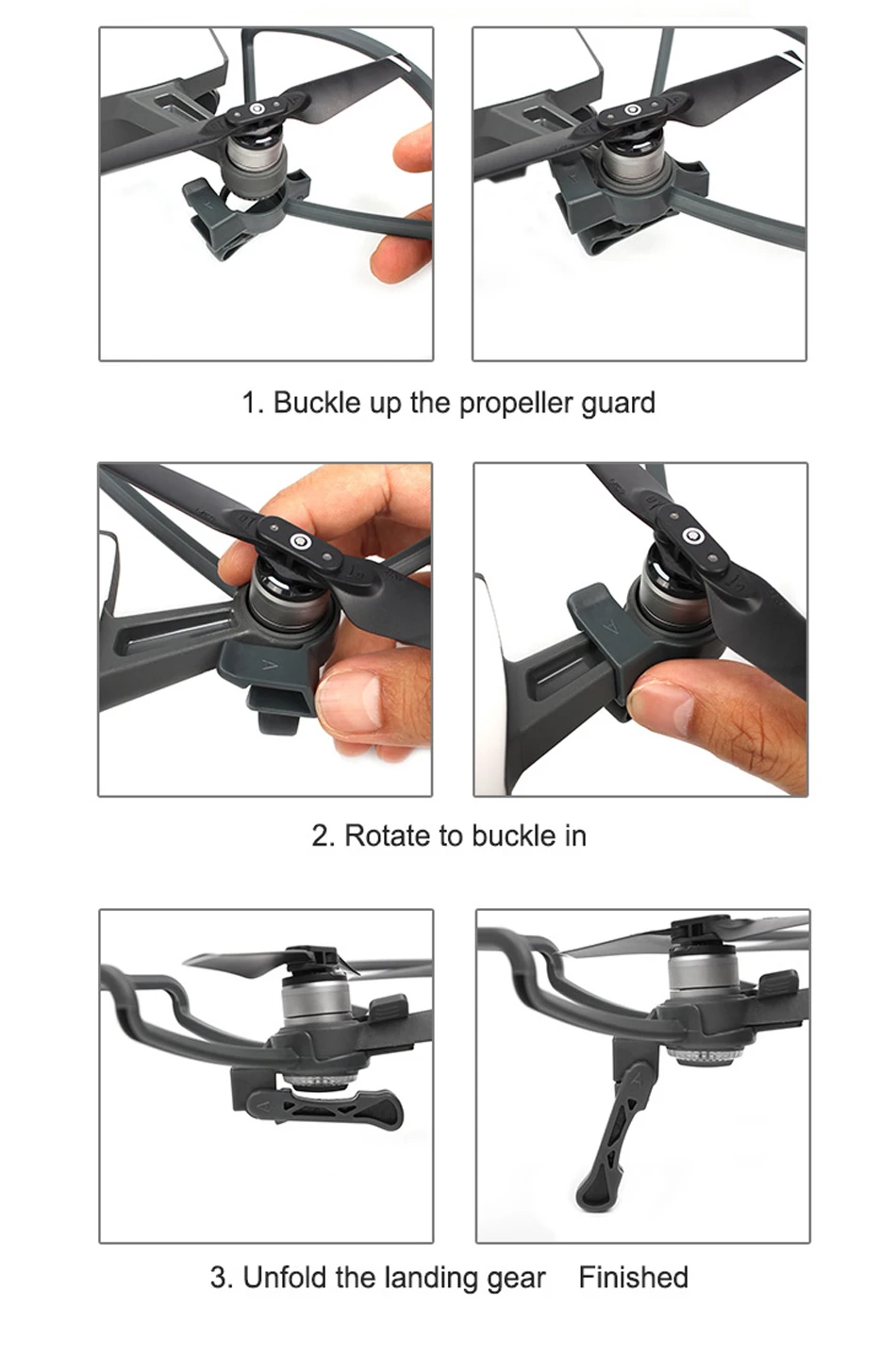 1. Buckle up the propeller guard

2. Rotate to buckle in

3. Unfold the landing gear    Finished