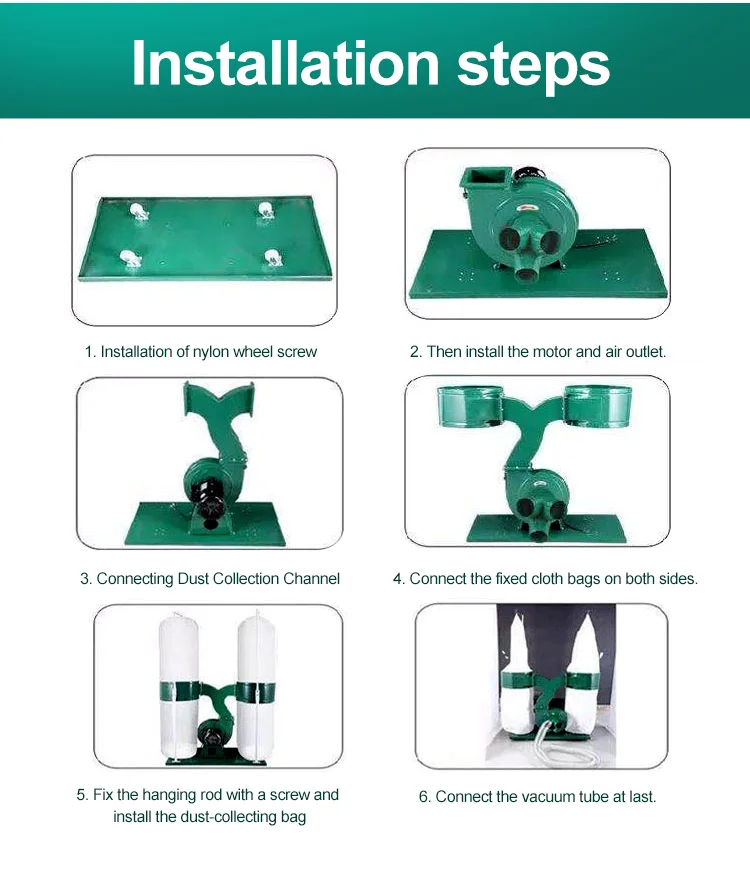 Installation steps

1. Installation of nylon wheel screw

2. Then install the motor and air outlet.

3. Connecting Dust Collection Channel

4. Connect the fixed cloth bags on both sides.

5. Fix the hanging rod with a screw and install the dust-collecting bag

6. Connect the vacuum tube at last.