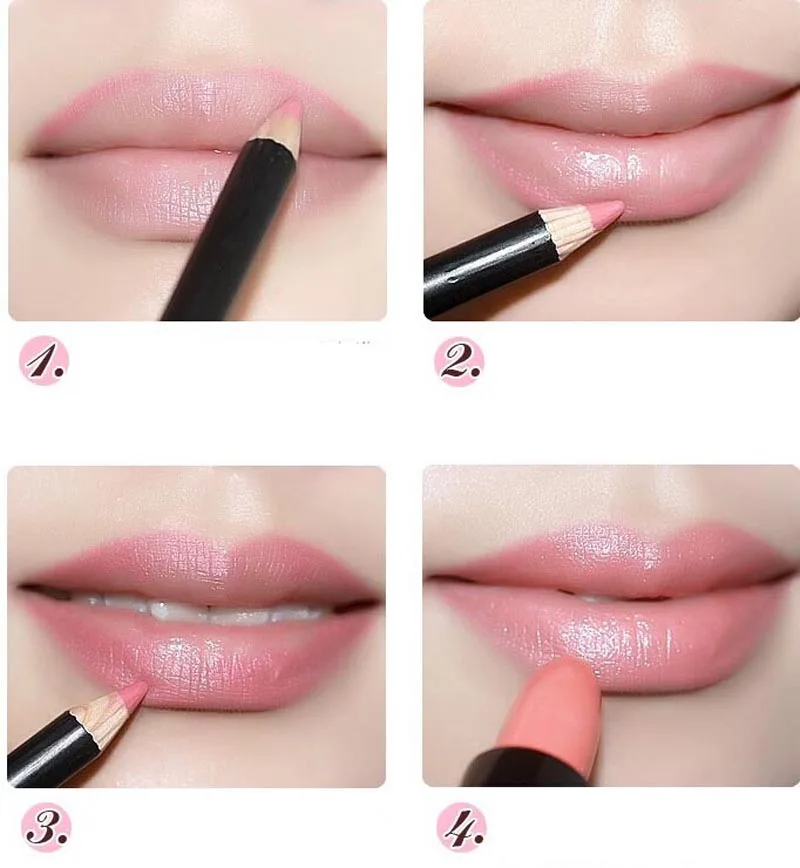 1.

2.

3.

4.