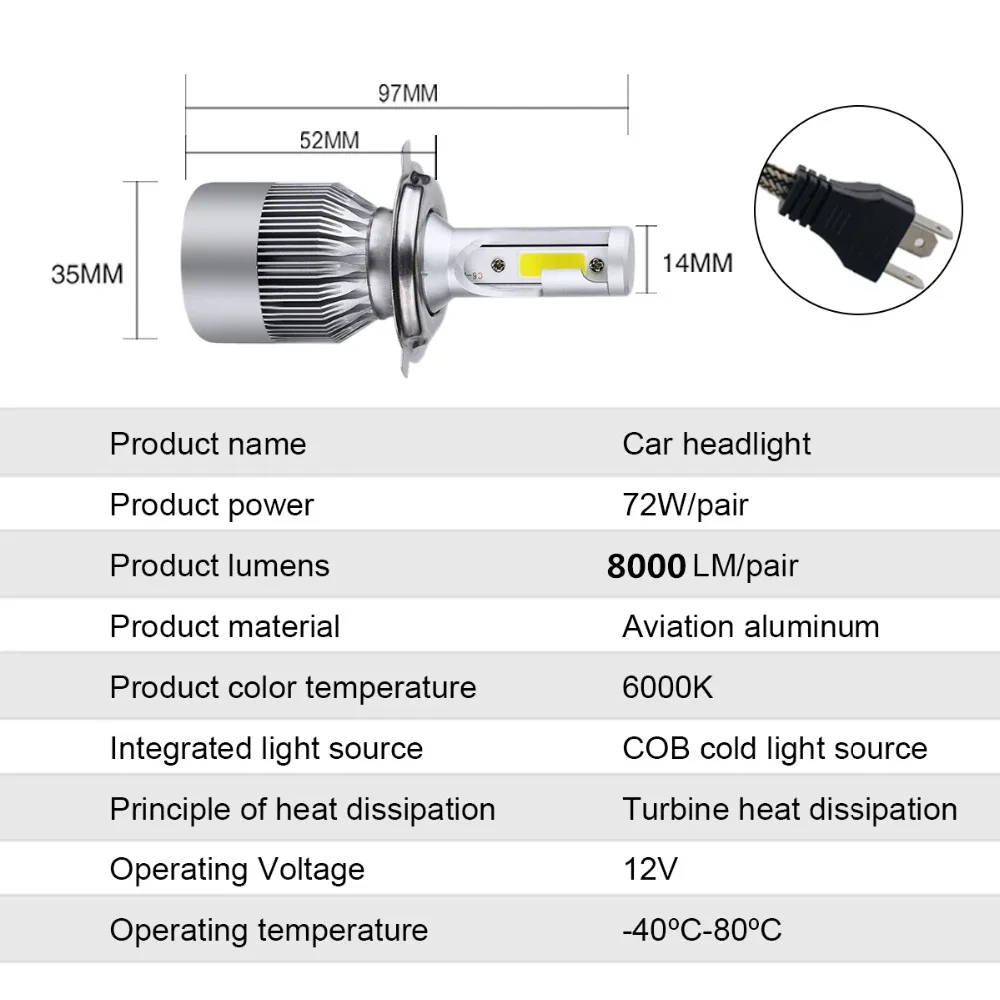 97MM

52MM

35MM

14MM

| Product name | Car headlight |
|---|---|
| Product power | 72W/pair |
| Product lumens | 8000 LM/pair |
| Product material | Aviation aluminum |
| Product color temperature | 6000K |
| Integrated light source | COB cold light source |
| Principle of heat dissipation | Turbine heat dissipation |
| Operating Voltage | 12V |
| Operating temperature | -40ºC-80ºC |