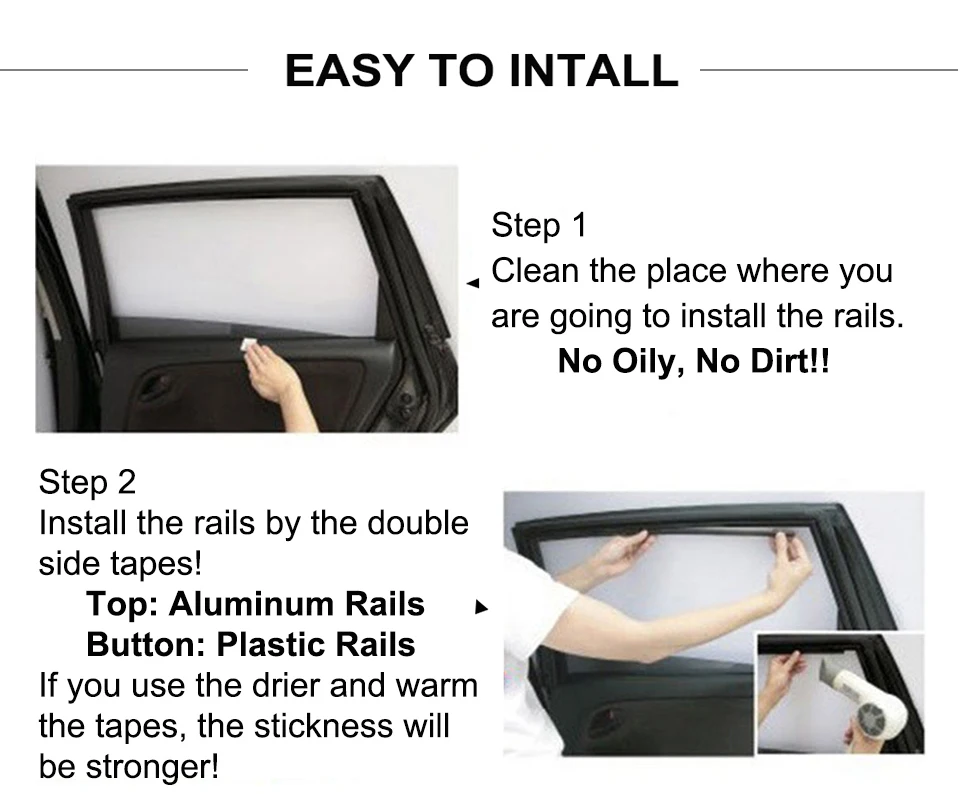 EASY TO INTALL

Step 1
Clean the place where you are going to install the rails.
No Oily, No Dirt!!

Step 2
Install the rails by the double side tapes!
Top: Aluminum Rails
Button: Plastic Rails
If you use the drier and warm the tapes, the stickness will be stronger!