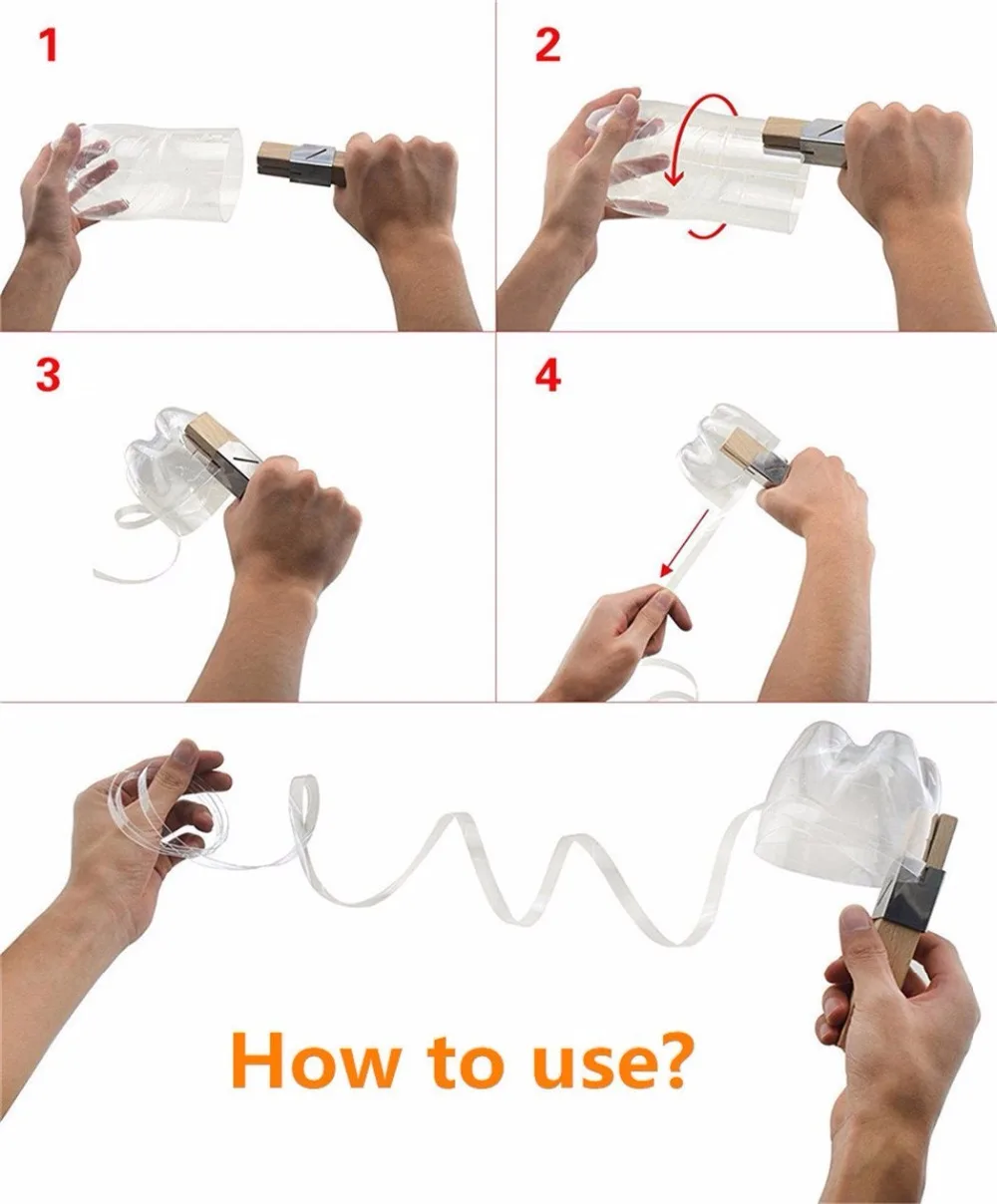 1

2

3

4

How to use?