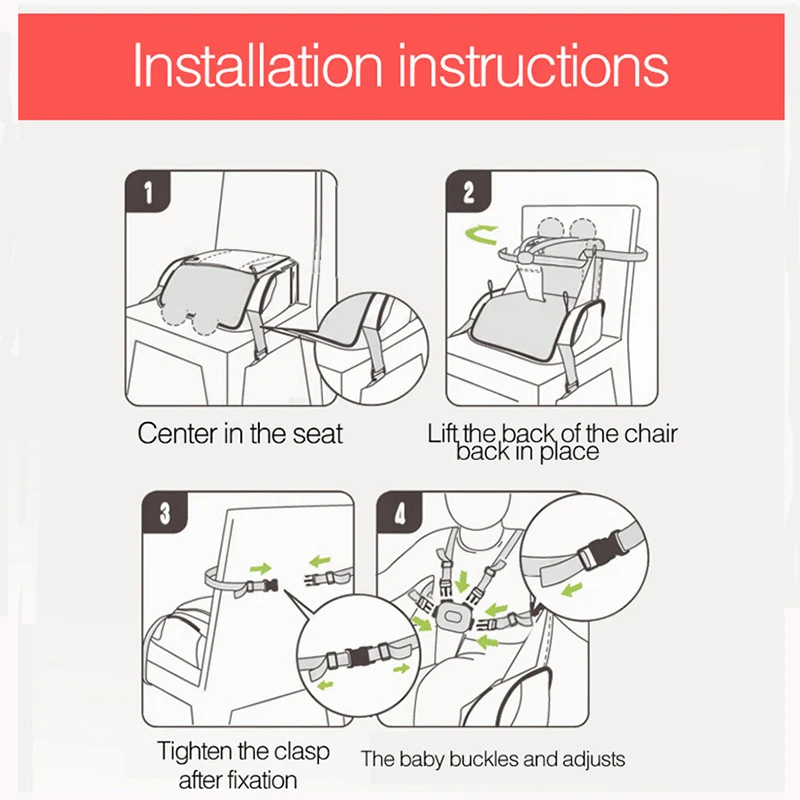 Installation instructions

1

Center in the seat

2

Lift the back of the chair back in place

3

Tighten the clasp after fixation

4

The baby buckles and adjusts