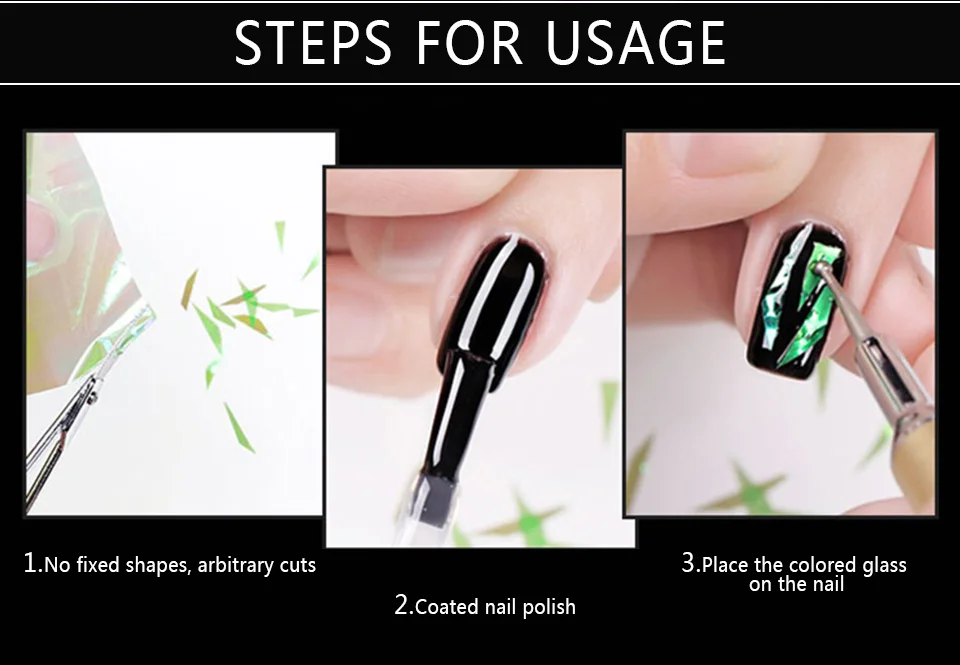 STEPS FOR USAGE

1.No fixed shapes, arbitrary cuts

2.Coated nail polish

3.Place the colored glass on the nail