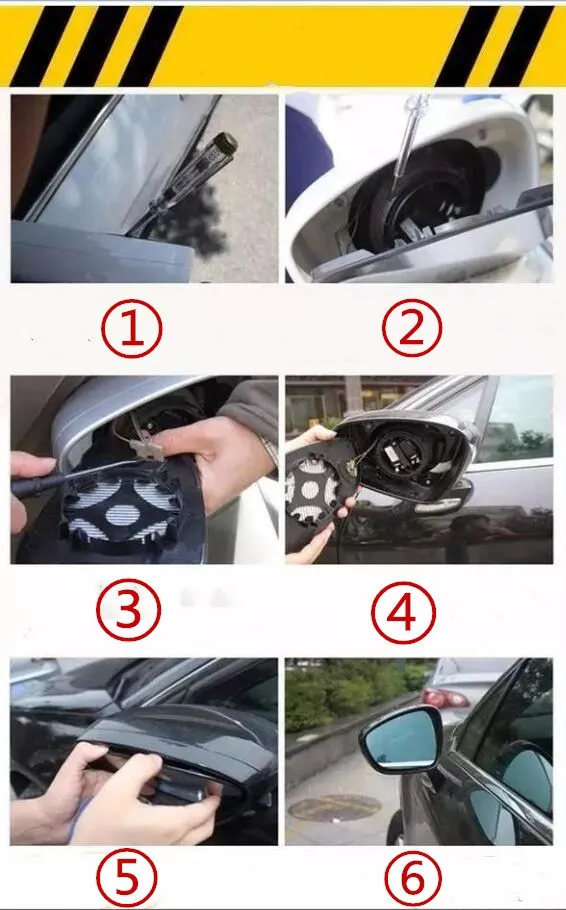 ①

②

③

④

⑤

⑥