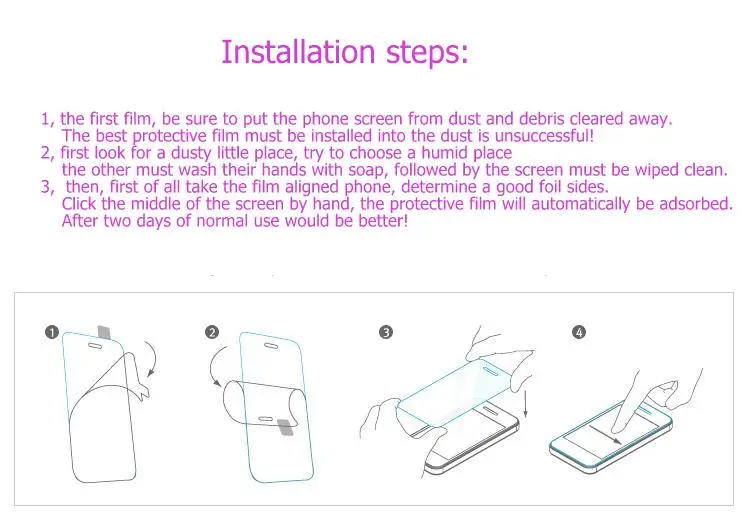 Installation steps:

1, the first film, be sure to put the phone screen from dust and debris cleared away.
The best protective film must be installed into the dust is unsuccessful!
2, first look for a dusty little place, try to choose a humid place
the other must wash their hands with soap, followed by the screen must be wiped clean.
3, then, first of all take the film aligned phone, determine a good foil sides.
Click the middle of the screen by hand, the protective film will automatically be adsorbed.
After two days of normal use would be better!

1

2

3

4