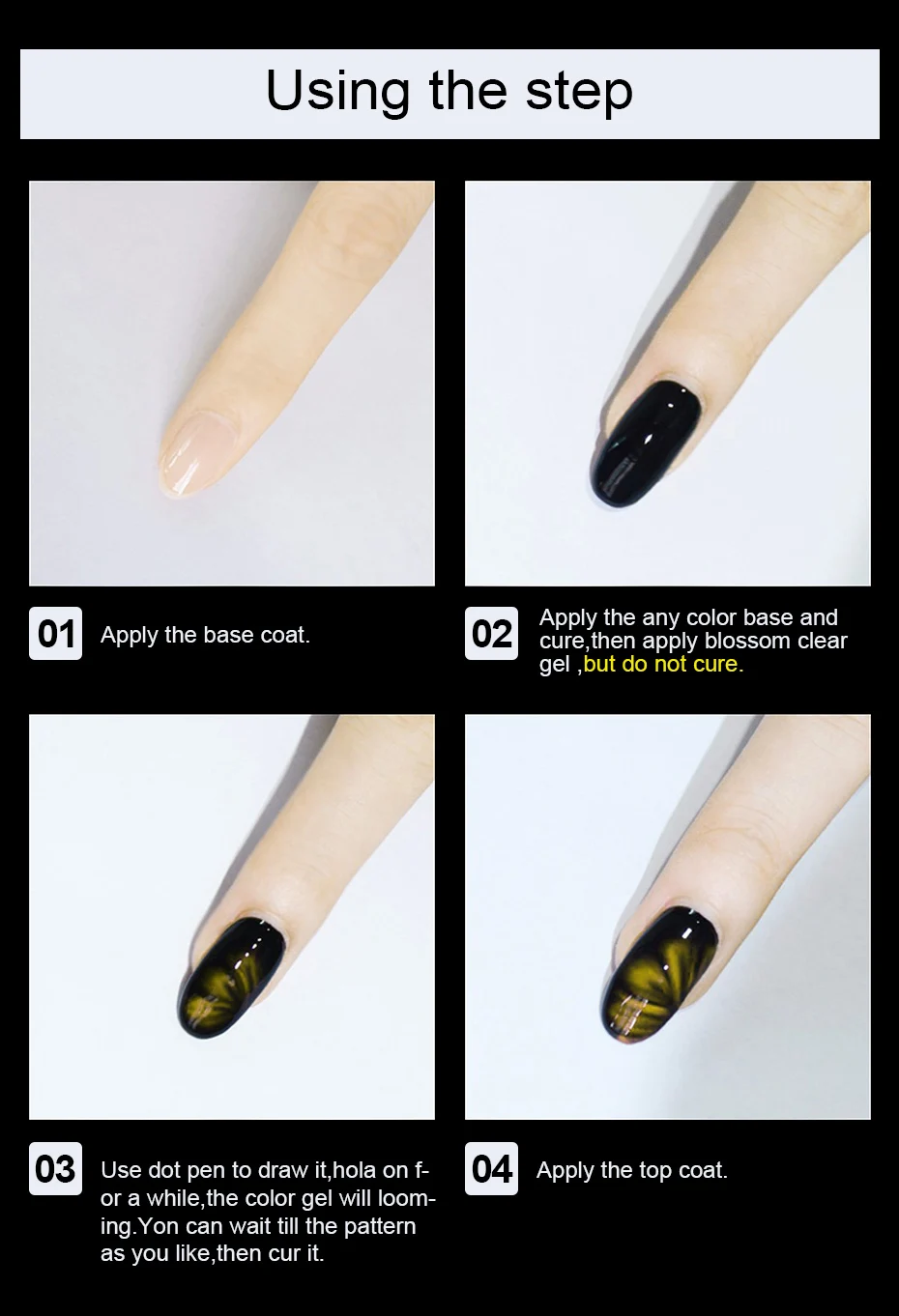 Using the step

01 Apply the base coat.

02 Apply the any color base and cure,then apply blossom clear gel ,but do not cure.

03 Use dot pen to draw it,hola on for a while,the color gel will looming.Yon can wait till the pattern as you like,then cur it.

04 Apply the top coat.