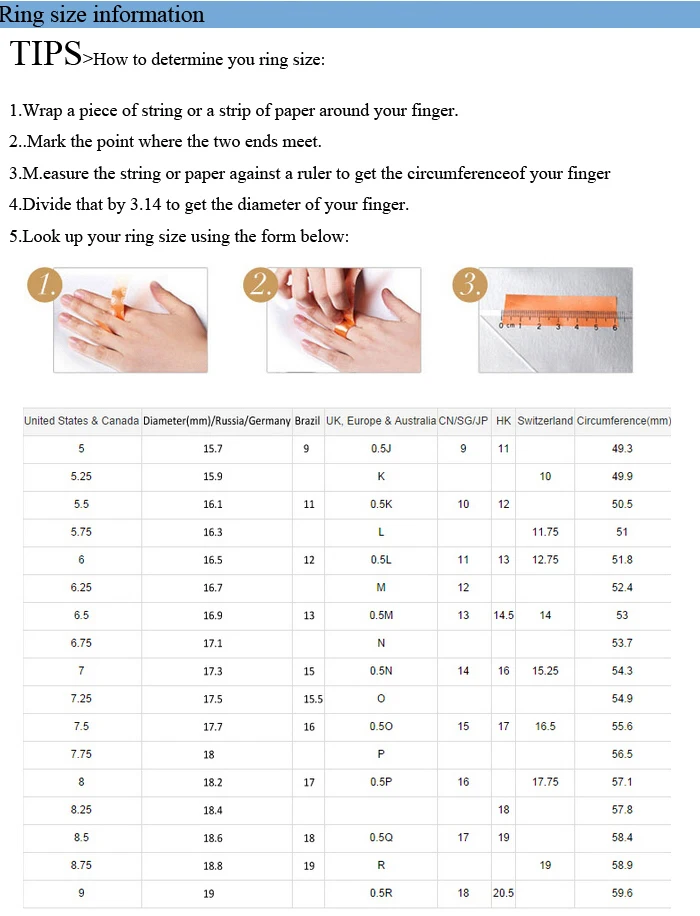 Ring size information

TIPS>How to determine you ring size:

1.Wrap a piece of string or a strip of paper around your finger.
2..Mark the point where the two ends meet.
3.M.easure the string or paper against a ruler to get the circumferenceof your finger
4.Divide that by 3.14 to get the diameter of your finger.
5.Look up your ring size using the form below:

1.
2.
3.
0 cm 1 2 3 4 5 6

| United States & Canada | Diameter(mm)/Russia/Germany | Brazil | UK, Europe & Australia | CN/SG/JP | HK | Switzerland | Circumference(mm) |
|---|---|---|---|---|---|---|---|
| 5 | 15.7 | 9 | 0.5J | 9 | 11 | | 49.3 |
| 5.25 | 15.9 | | K | | | 10 | 49.9 |
| 5.5 | 16.1 | 11 | 0.5K | 10 | 12 | | 50.5 |
| 5.75 | 16.3 | | L | | | 11.75 | 51 |
| 6 | 16.5 | 12 | 0.5L | 11 | 13 | 12.75 | 51.8 |
| 6.25 | 16.7 | | M | 12 | | | 52.4 |
| 6.5 | 16.9 | 13 | 0.5M | 13 | 14.5 | 14 | 53 |
| 6.75 | 17.1 | | N | | | | 53.7 |
| 7 | 17.3 | 15 | 0.5N | 14 | 16 | 15.25 | 54.3 |
| 7.25 | 17.5 | 15.5 | O | | | | 54.9 |
| 7.5 | 17.7 | 16 | 0.5O | 15 | 17 | 16.5 | 55.6 |
| 7.75 | 18 | | P | | | | 56.5 |
| 8 | 18.2 | 17 | 0.5P | 16 | | 17.75 | 57.1 |
| 8.25 | 18.4 | | | | 18 | | 57.8 |
| 8.5 | 18.6 | 18 | 0.5Q | 17 | 19 | | 58.4 |
| 8.75 | 18.8 | 19 | R | | | 19 | 58.9 |
| 9 | 19 | | 0.5R | 18 | 20.5 | | 59.6 |