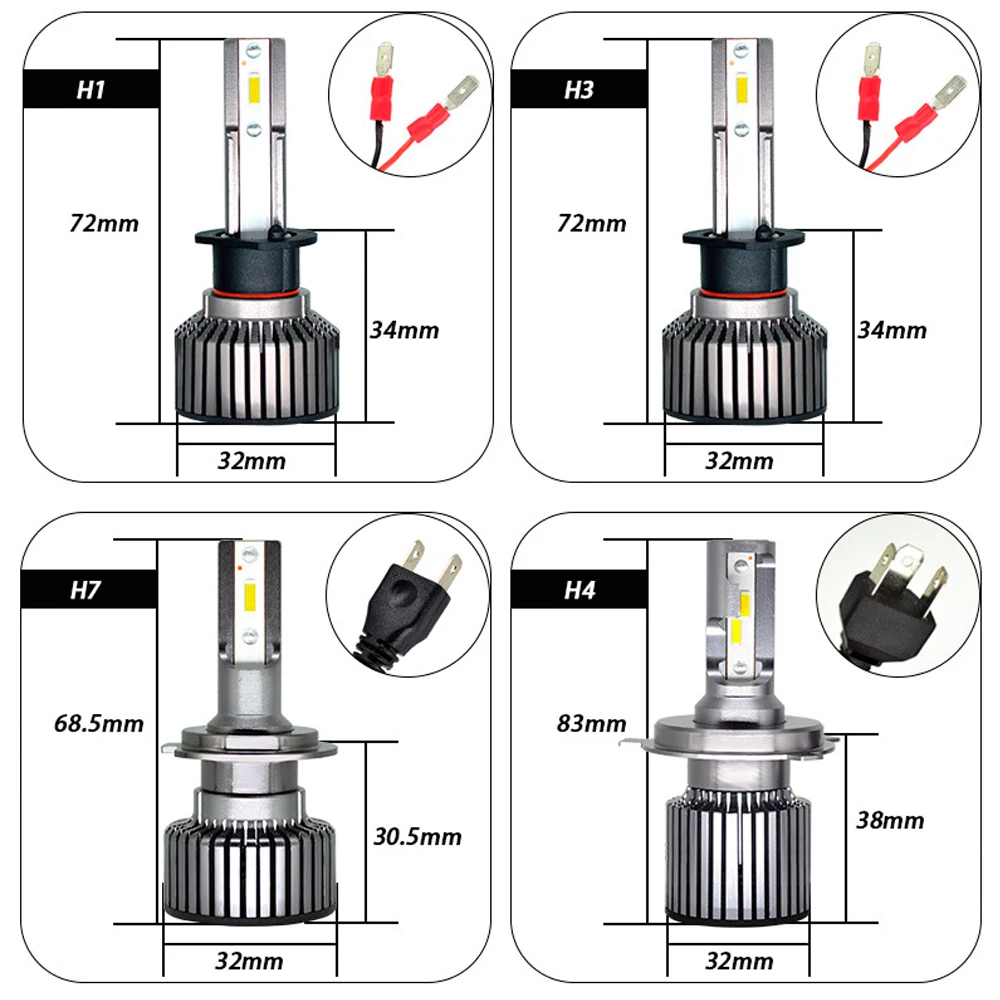 H1

72mm

34mm

32mm

H3

72mm

34mm

32mm

H7

68.5mm

30.5mm

32mm

H4

83mm

38mm

32mm